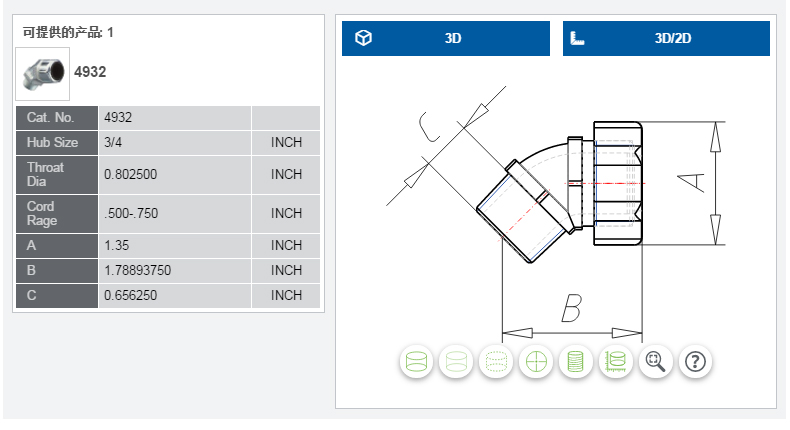 可提供的产品: 1

4932

| Cat. No. | 4932 | |
|---|---|---|
| Hub Size | 3/4 | INCH |
| Throat Dia | 0.802500 | INCH |
| Cord Rage | .500-.750 | INCH |
| A | 1.35 | INCH |
| B | 1.78893750 | INCH |
| C | 0.656250 | INCH |

3D

3D/2D

C

A

B