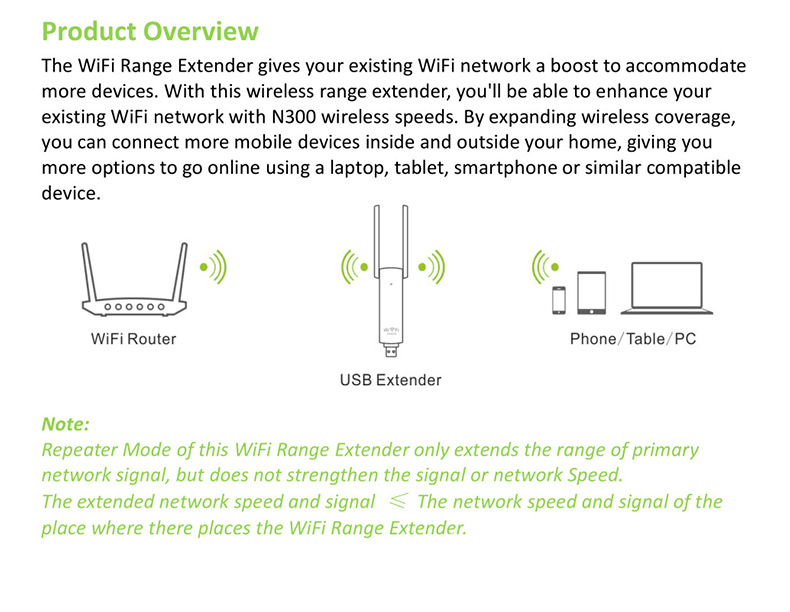 Product Overview

The WiFi Range Extender gives your existing WiFi network a boost to accommodate more devices. With this wireless range extender, you'll be able to enhance your existing WiFi network with N300 wireless speeds. By expanding wireless coverage, you can connect more mobile devices inside and outside your home, giving you more options to go online using a laptop, tablet, smartphone or similar compatible device.

WiFi Router

USB Extender

Phone/Table/PC

Note:
Repeater Mode of this WiFi Range Extender only extends the range of primary network signal, but does not strengthen the signal or network Speed.
The extended network speed and signal $\leqslant$ The network speed and signal of the place where there places the WiFi Range Extender.