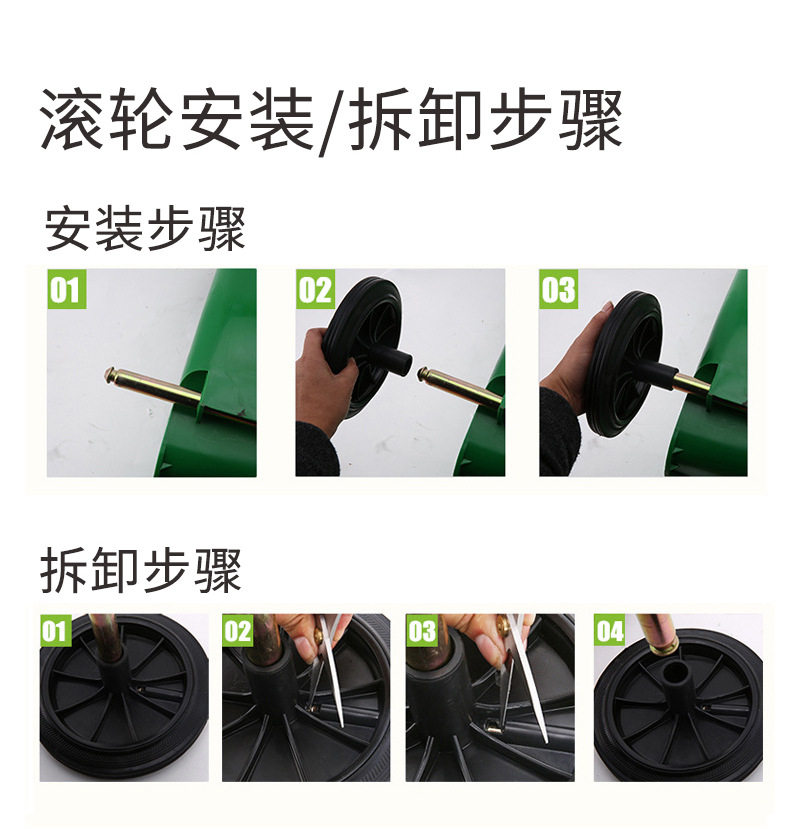 滚轮安装/拆卸步骤

安装步骤

01

02

03

拆卸步骤

01

02

03

04