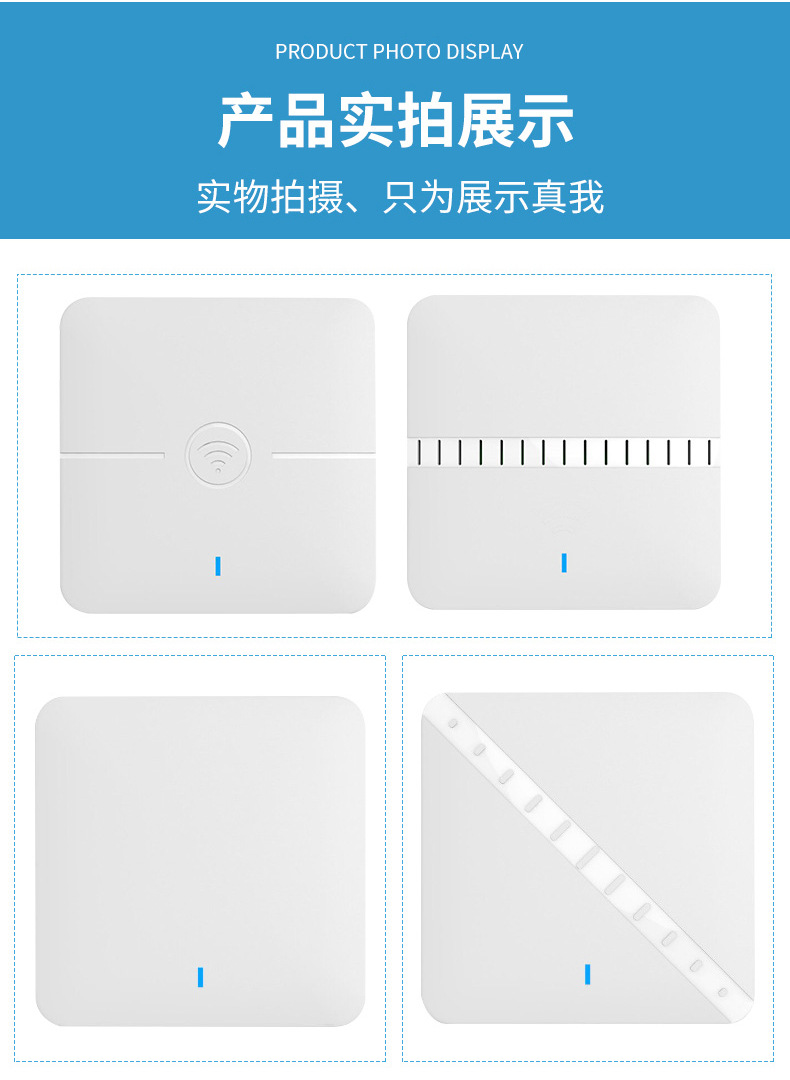 PRODUCT PHOTO DISPLAY

产品实拍展示

实物拍摄、只为展示真我