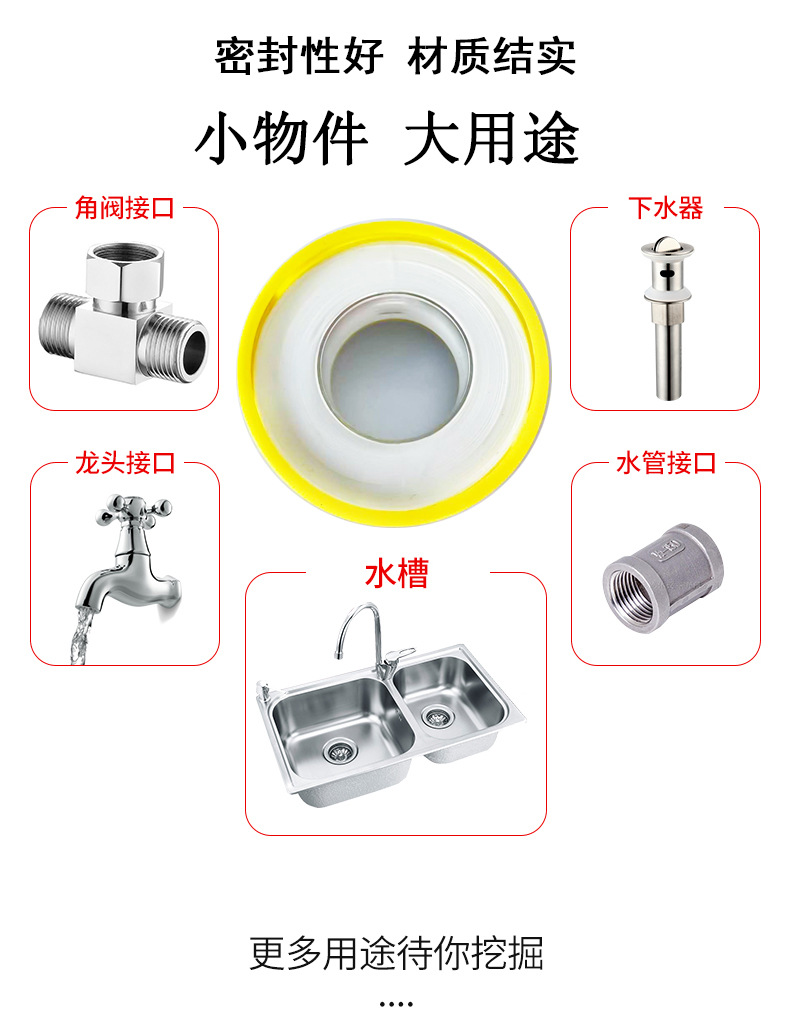 密封性好 材质结实

小物件 大用途

角阀接口

下水器

龙头接口

水管接口

水槽

更多用途待你挖掘

....