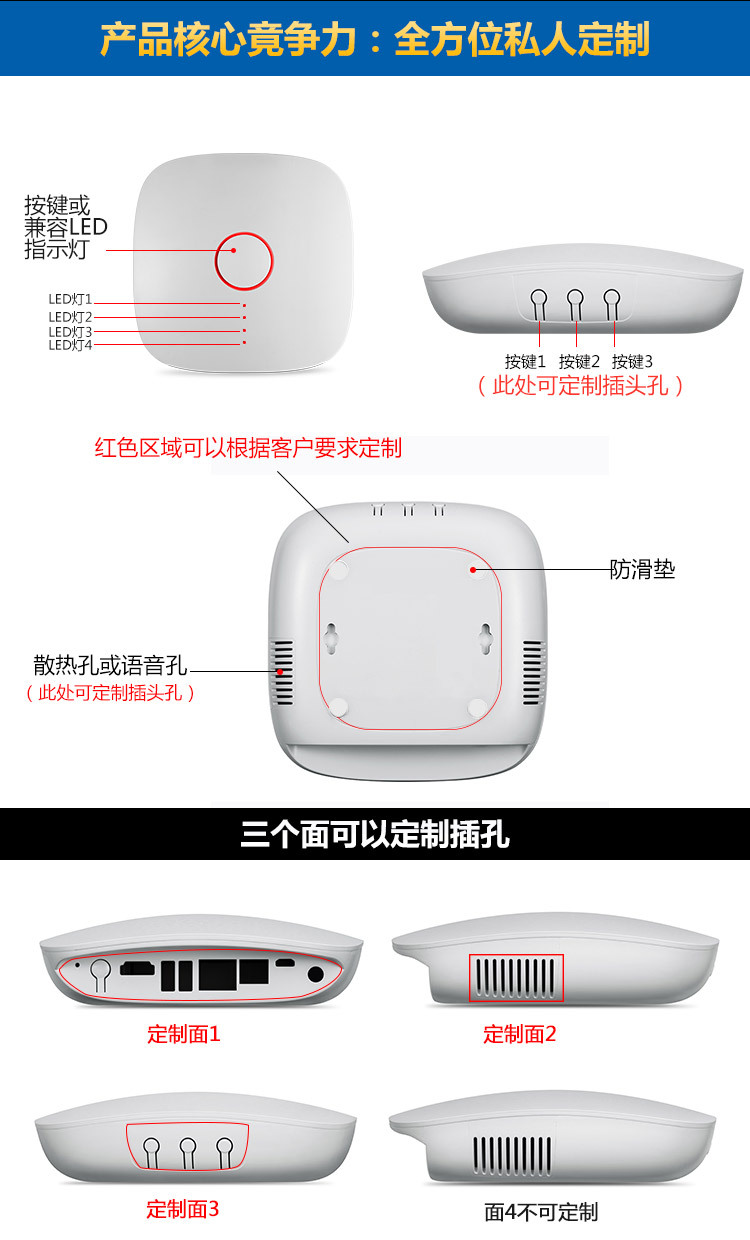 产品核心竞争力：全方位私人定制

按键或兼容LED指示灯

LED灯1
LED灯2
LED灯3
LED灯4

按键1 按键2 按键3
（此处可定制插头孔）

红色区域可以根据客户要求定制

防滑垫

散热孔或语音孔
（此处可定制插头孔）

三个面可以定制插孔

定制面1

定制面2

定制面3

面4不可定制