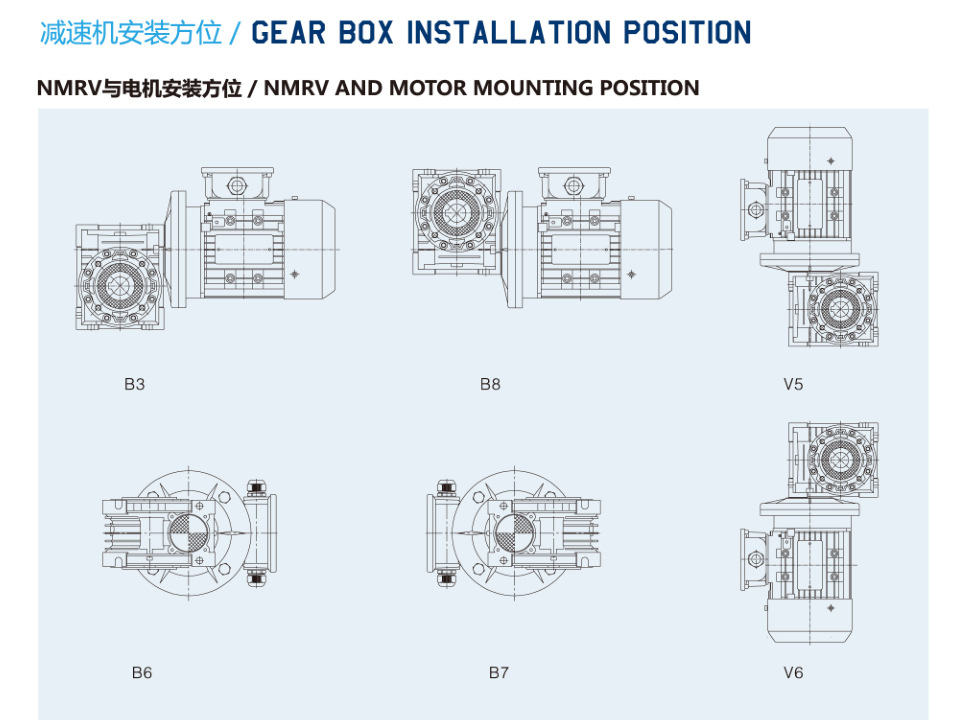 减速机安装方位 / GEAR BOX INSTALLATION POSITION

NMRV与电机安装方位 / NMRV AND MOTOR MOUNTING POSITION

B3

B8

V5

B6

B7

V6