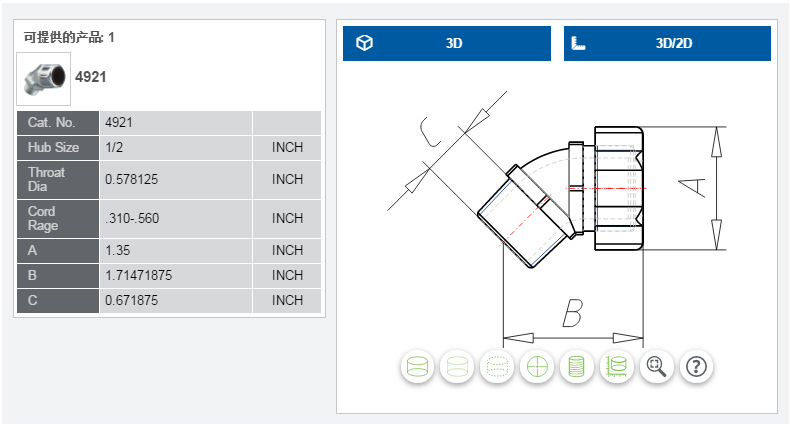 可提供的产品: 1

4921

| Cat. No. | 4921 | |
|---|---|---|
| Hub Size | 1/2 | INCH |
| Throat Dia | 0.578125 | INCH |
| Cord Rage | .310-.560 | INCH |
| A | 1.35 | INCH |
| B | 1.71471875 | INCH |
| C | 0.671875 | INCH |

3D

3D/2D

C

A

B