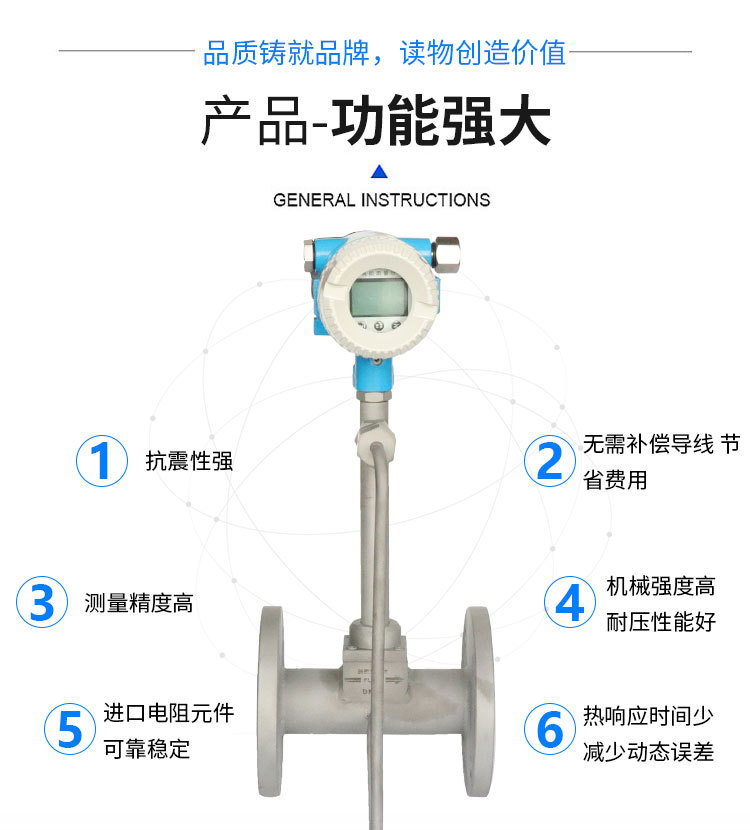 品质铸就品牌，读物创造价值

产品-功能强大

GENERAL INSTRUCTIONS

1 抗震性强

2 无需补偿导线 节省费用

3 测量精度高

4 机械强度高 耐压性能好

5 进口电阻元件 可靠稳定

6 热响应时间少 减少动态误差