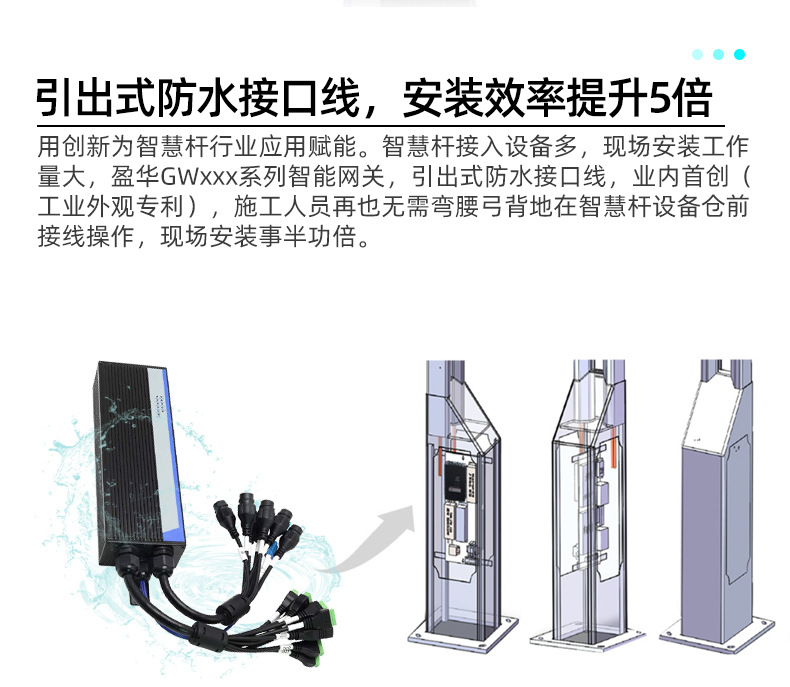 引出式防水接口线，安装效率提升5倍

用创新为智慧杆行业应用赋能。智慧杆接入设备多，现场安装工作量大，盈华GWxxx系列智能网关，引出式防水接口线，业内首创（工业外观专利），施工人员再也无需弯腰弓背地在智慧杆设备仓前接线操作，现场安装事半功倍。