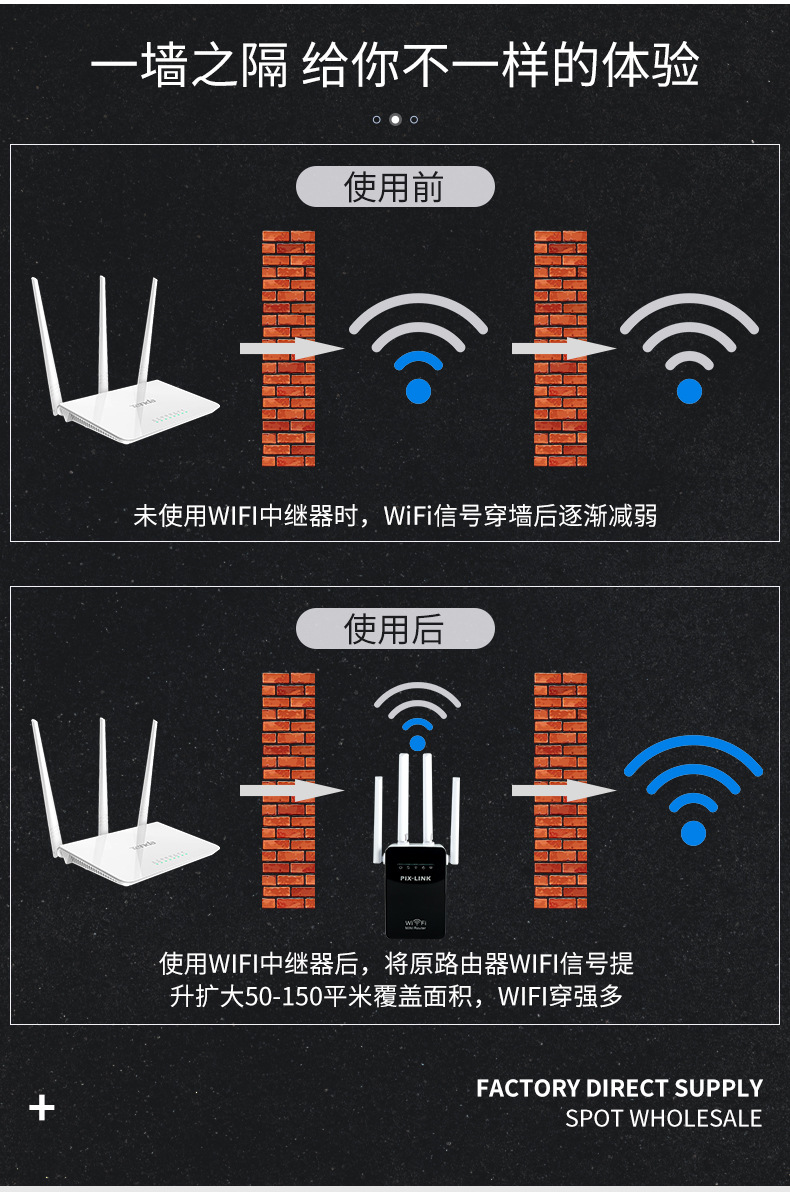 一墙之隔 给你不一样的体验

使用前

Tenda

未使用WIFI中继器时，WiFi信号穿墙后逐渐减弱

使用后

Tenda

PIX-LINK

WiFi

使用WIFI中继器后，将原路由器WIFI信号提升扩大50-150平米覆盖面积，WIFI穿强多

+

FACTORY DIRECT SUPPLY
SPOT WHOLESALE