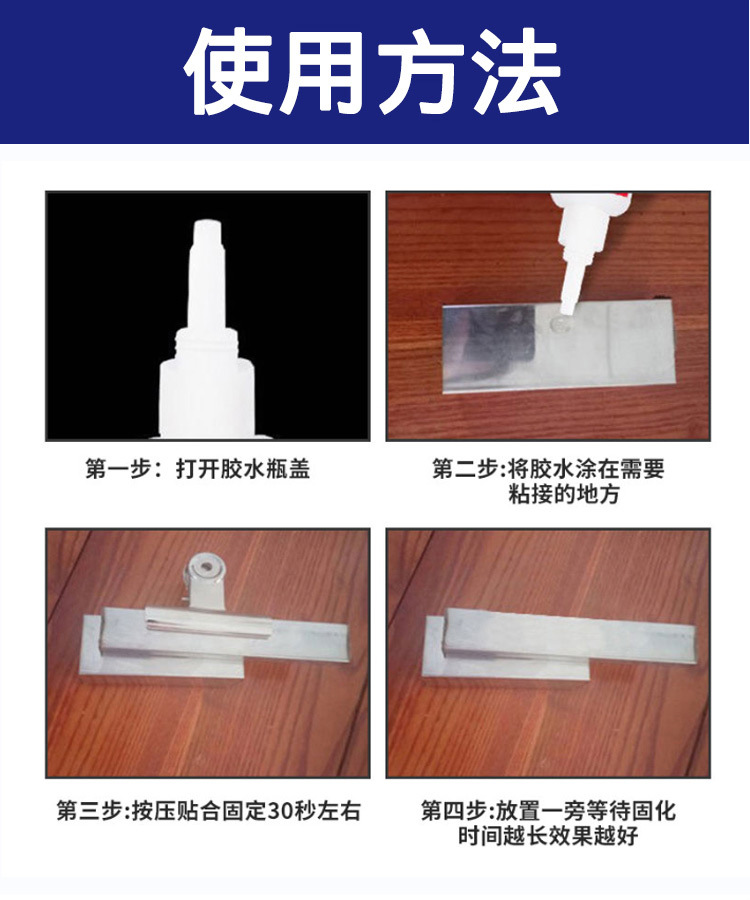 使用方法

第一步：打开胶水瓶盖

第二步:将胶水涂在需要粘接的地方

第三步:按压贴合固定30秒左右

第四步:放置一旁等待固化时间越长效果越好