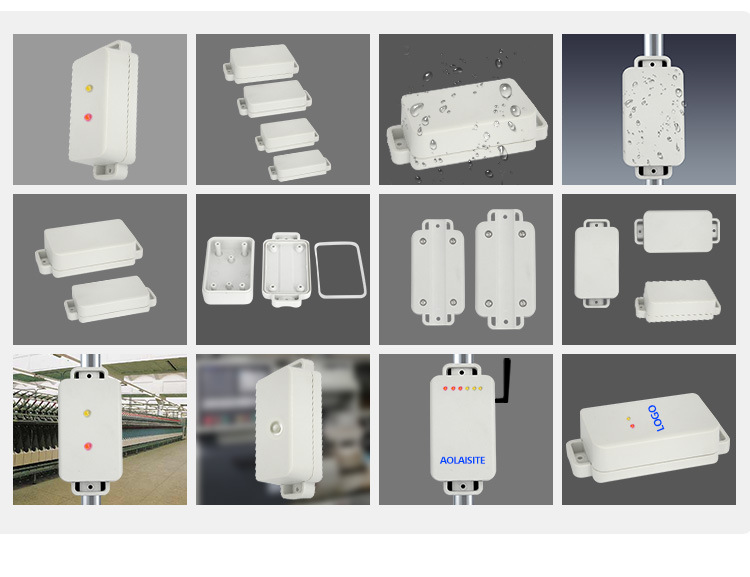 AOLAISITE

LOGO