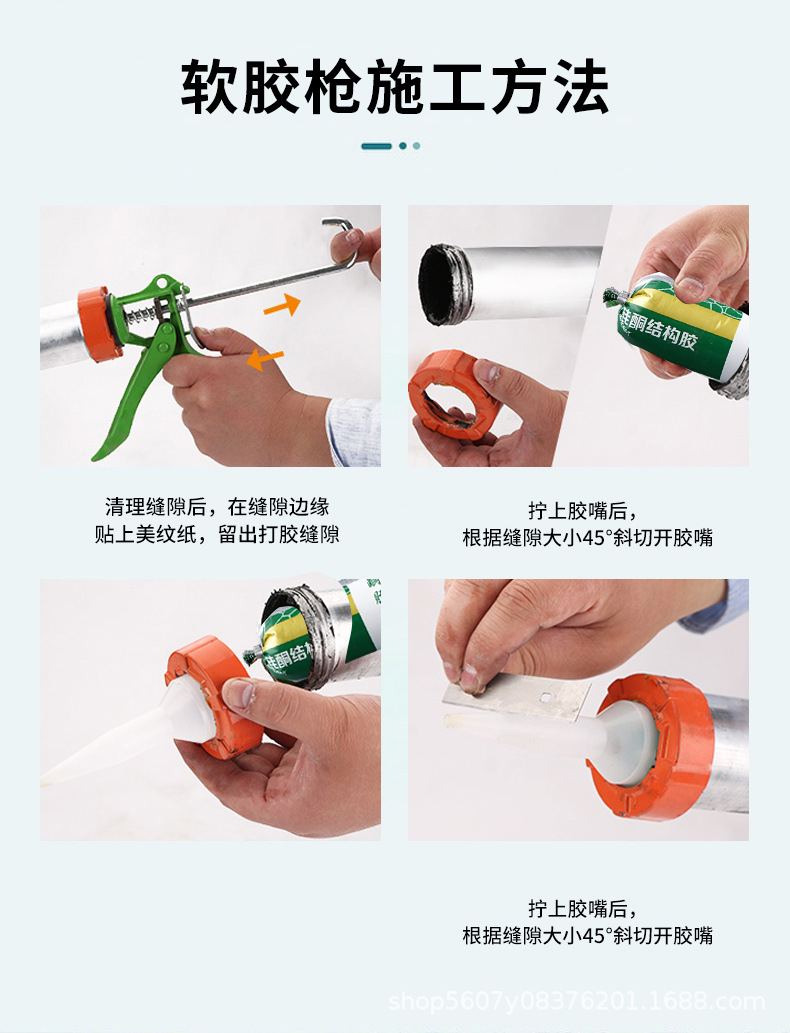 软胶枪施工方法

硅酮结构胶

清理缝隙后，在缝隙边缘贴上美纹纸，留出打胶缝隙

拧上胶嘴后，根据缝隙大小45°斜切开胶嘴

硅酮结构

拧上胶嘴后，根据缝隙大小45°斜切开胶嘴

shop5607y08376201.1688.com