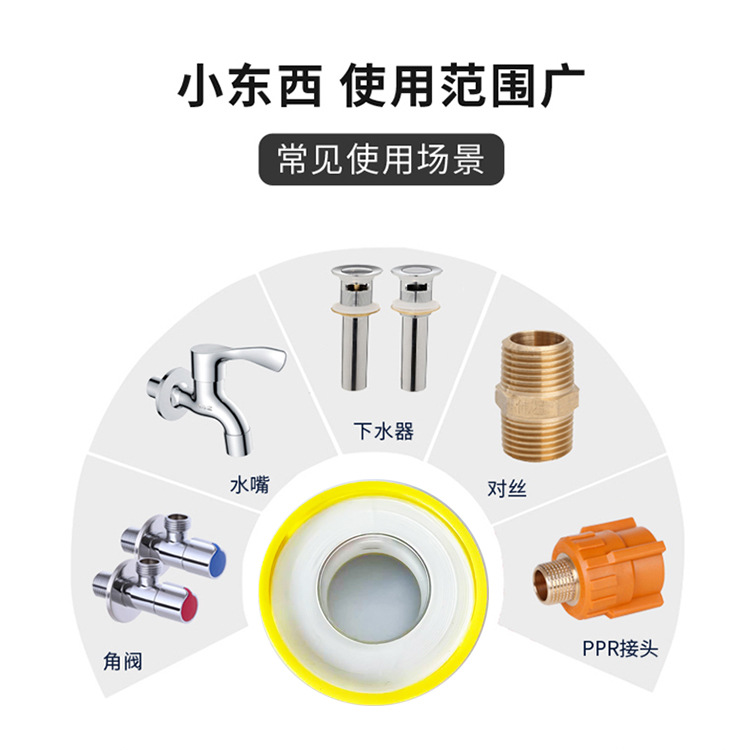 小东西 使用范围广

常见使用场景

下水器

水嘴

对丝

角阀

PPR接头