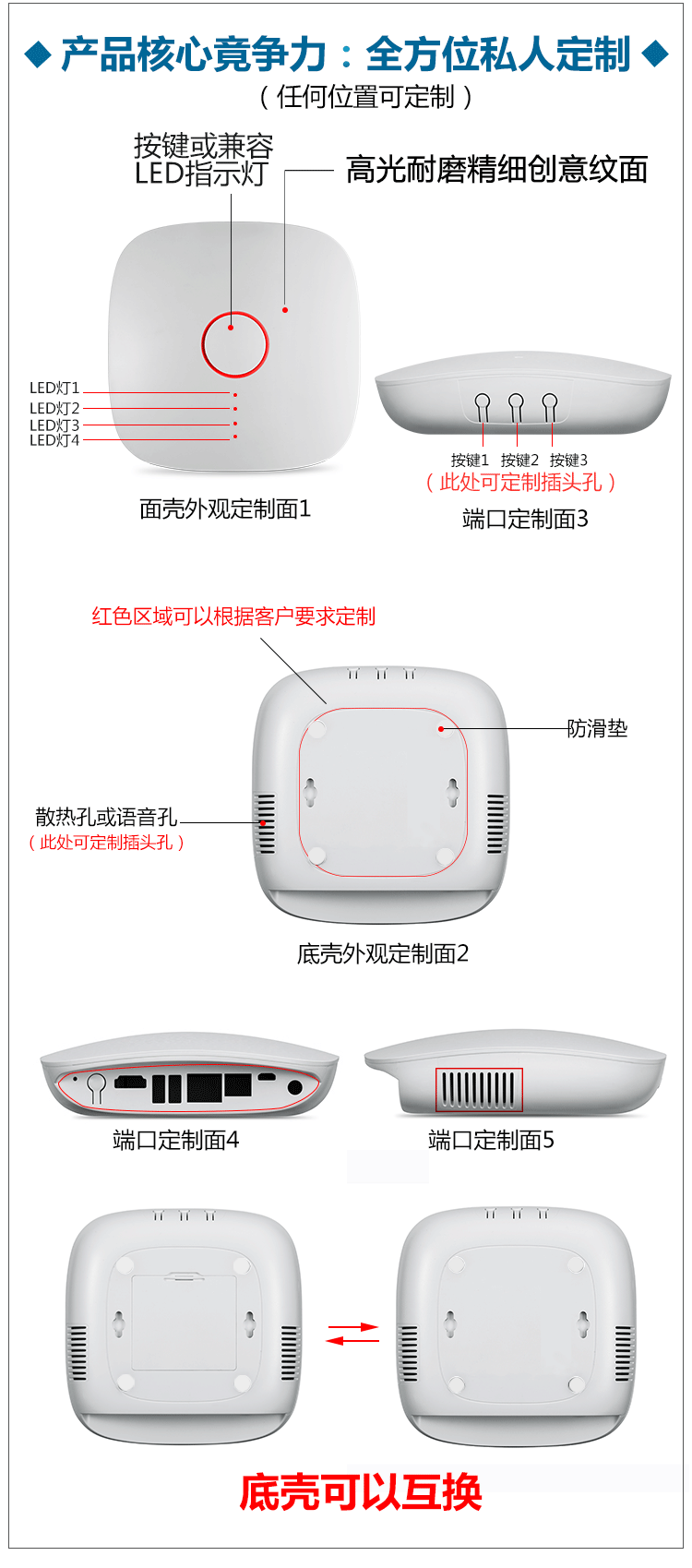 ◆ 产品核心竞争力：全方位私人定制 ◆
（任何位置可定制）

按键或兼容 LED指示灯

高光耐磨精细创意纹面

LED灯1
LED灯2
LED灯3
LED灯4

面壳外观定制面1

按键1 按键2 按键3
（此处可定制插头孔）
端口定制面3

红色区域可以根据客户要求定制

防滑垫

散热孔或语音孔
（此处可定制插头孔）

底壳外观定制面2

端口定制面4

端口定制面5

底壳可以互换