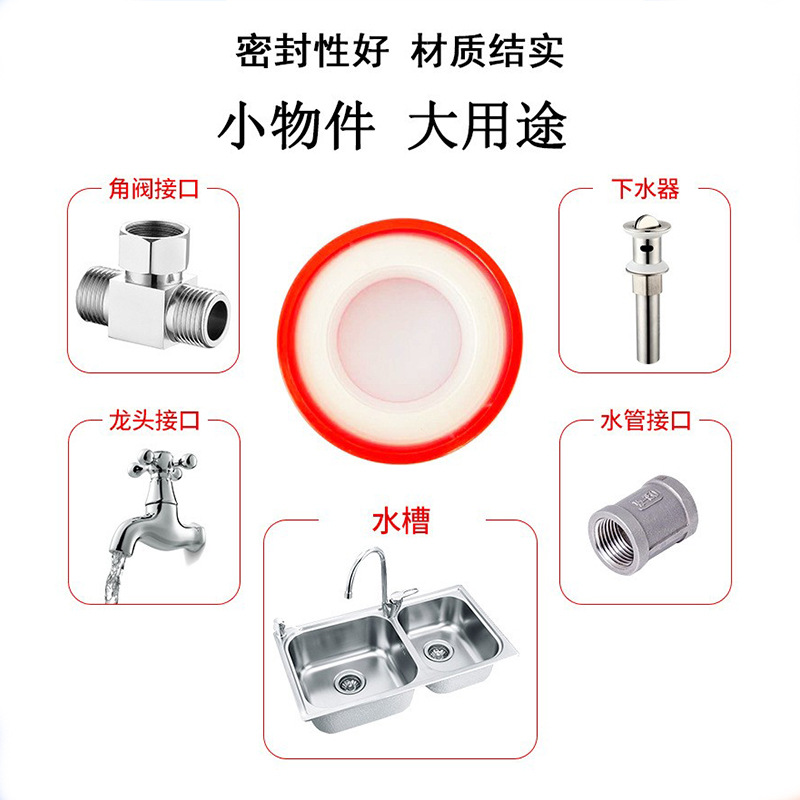 密封性好 材质结实

小物件 大用途

角阀接口

下水器

龙头接口

水管接口

水槽