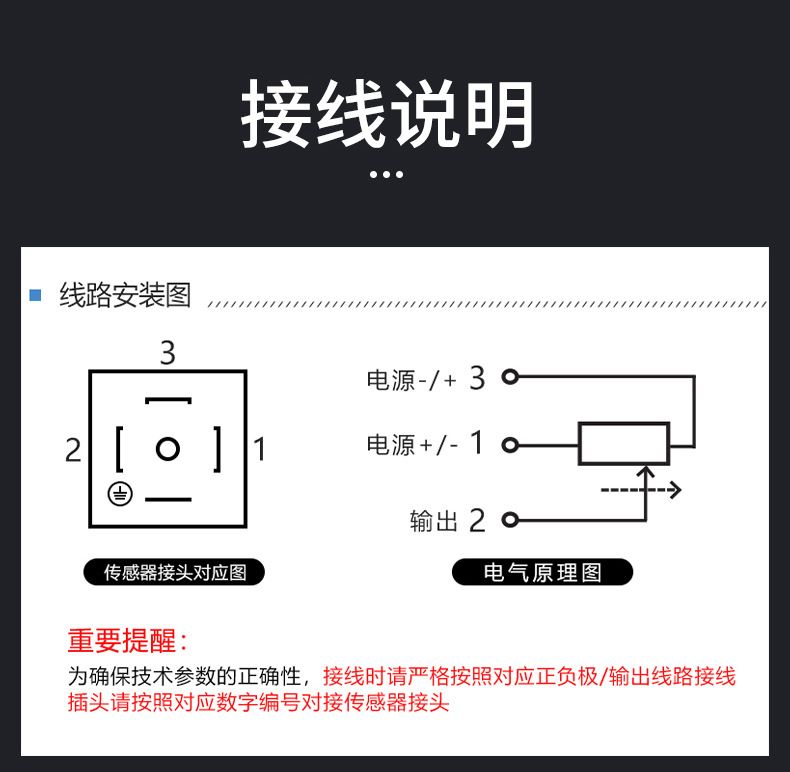 接线说明

线路安装图

3

2

1

传感器接头对应图

电源-/+ 3

电源+/- 1

输出 2

电气原理图

重要提醒：

为确保技术参数的正确性，接线时请严格按照对应正负极/输出线路接线插头请按照对应数字编号对接传感器接头