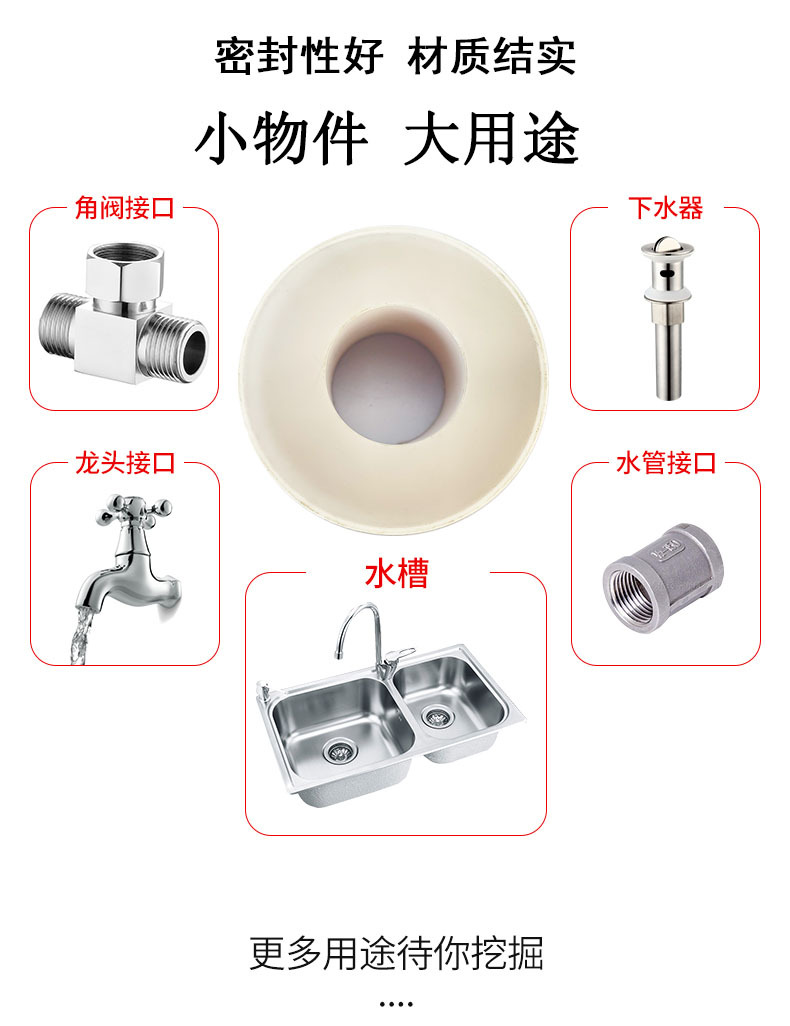 密封性好 材质结实

小物件 大用途

角阀接口

下水器

龙头接口

水管接口

水槽

更多用途待你挖掘

....