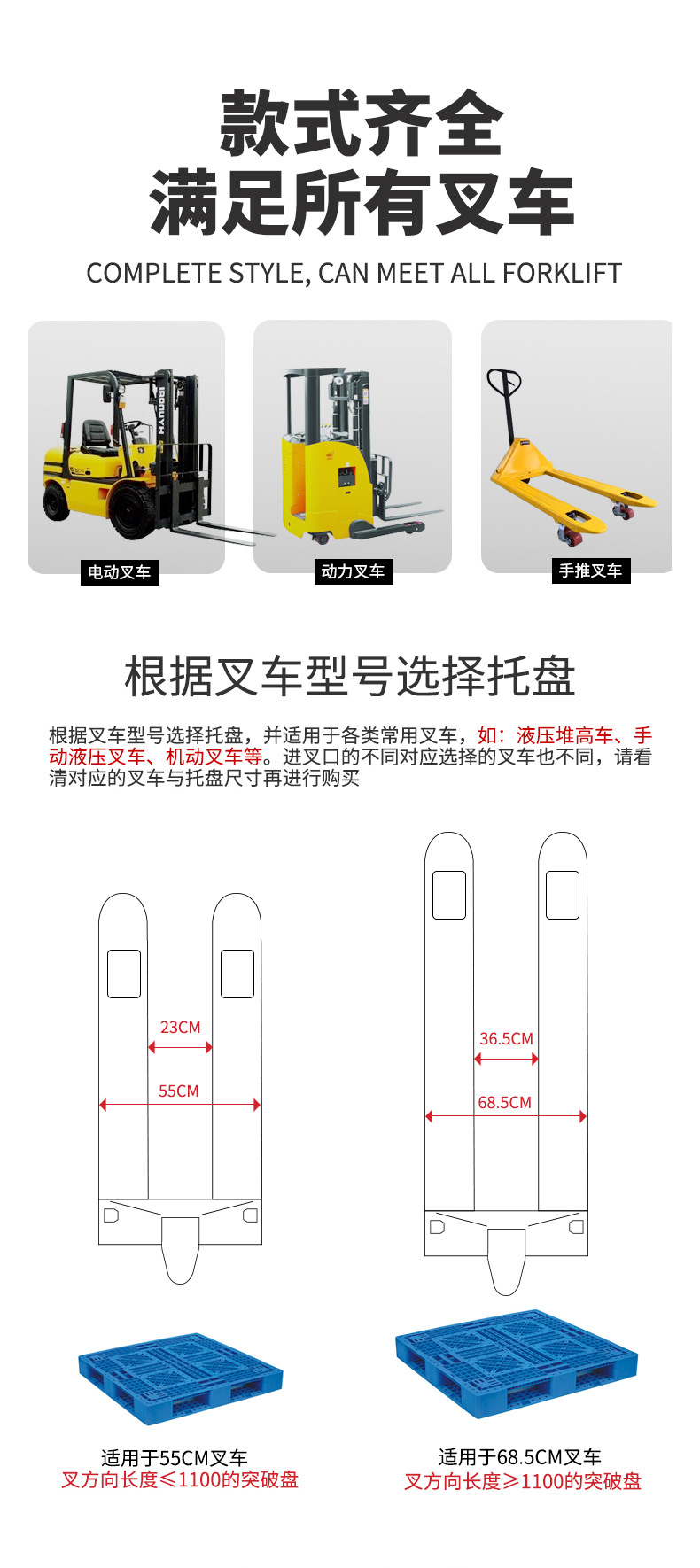 款式齐全
满足所有叉车

COMPLETE STYLE, CAN MEET ALL FORKLIFT

HANGCHA

电动叉车

动力叉车

手推叉车

根据叉车型号选择托盘

根据叉车型号选择托盘，并适用于各类常用叉车，如：液压堆高车、手动液压叉车、机动叉车等。进叉口的不同对应选择的叉车也不同，请看清对应的叉车与托盘尺寸再进行购买

23CM

55CM

36.5CM

68.5CM

适用于55CM叉车
叉方向长度≤1100的突破盘

适用于68.5CM叉车
叉方向长度≥1100的突破盘