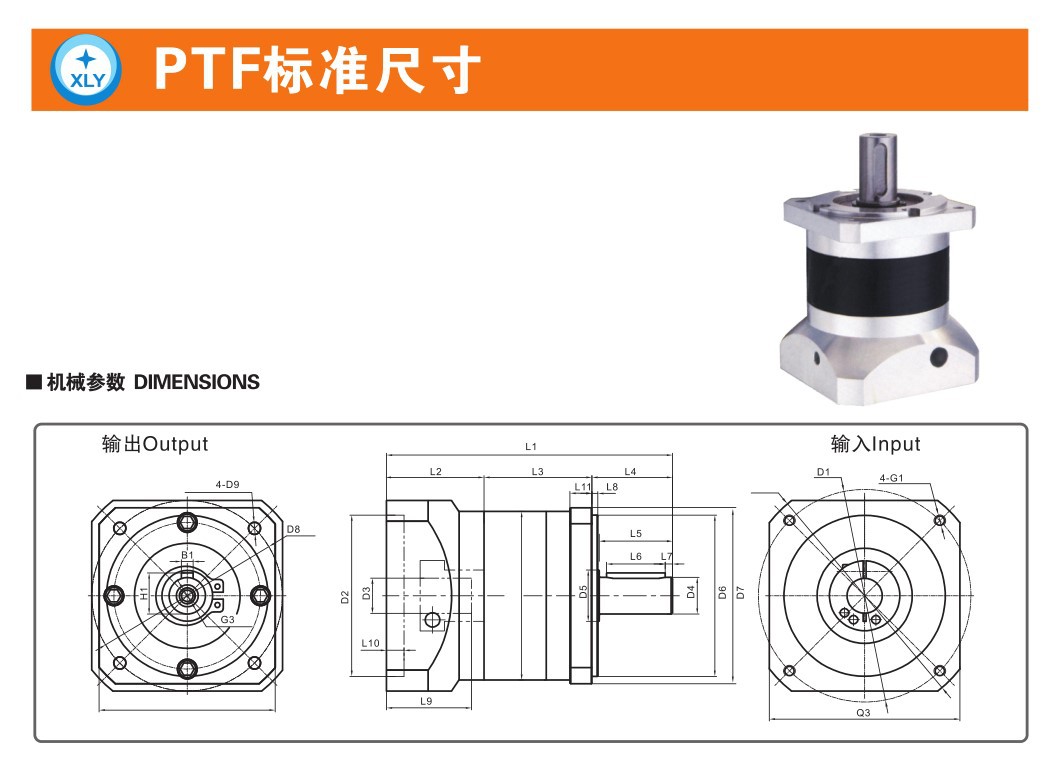 XLY

PTF标准尺寸

■ 机械参数 DIMENSIONS

输出Output

4-D9
D8
B1
H1
G3

L1
L2
L3
L4
L11
L8
L5
L6
L7
D2
D3
D5
D4
D6
D7
L10
L9

输入Input

D1
4-G1
Q3