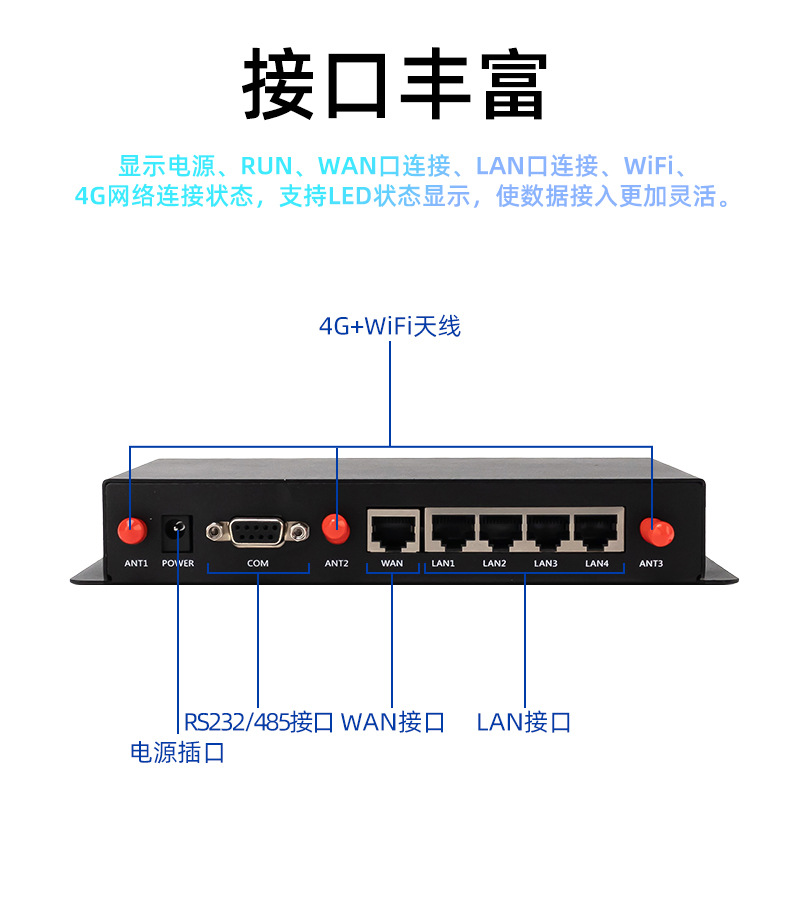 接口丰富

显示电源、RUN、WAN口连接、LAN口连接、WiFi、4G网络连接状态，支持LED状态显示，使数据接入更加灵活。

4G+WiFi天线

ANT1 POWER COM ANT2 WAN LAN1 LAN2 LAN3 LAN4 ANT3

RS232/485接口 WAN接口 LAN接口

电源插口