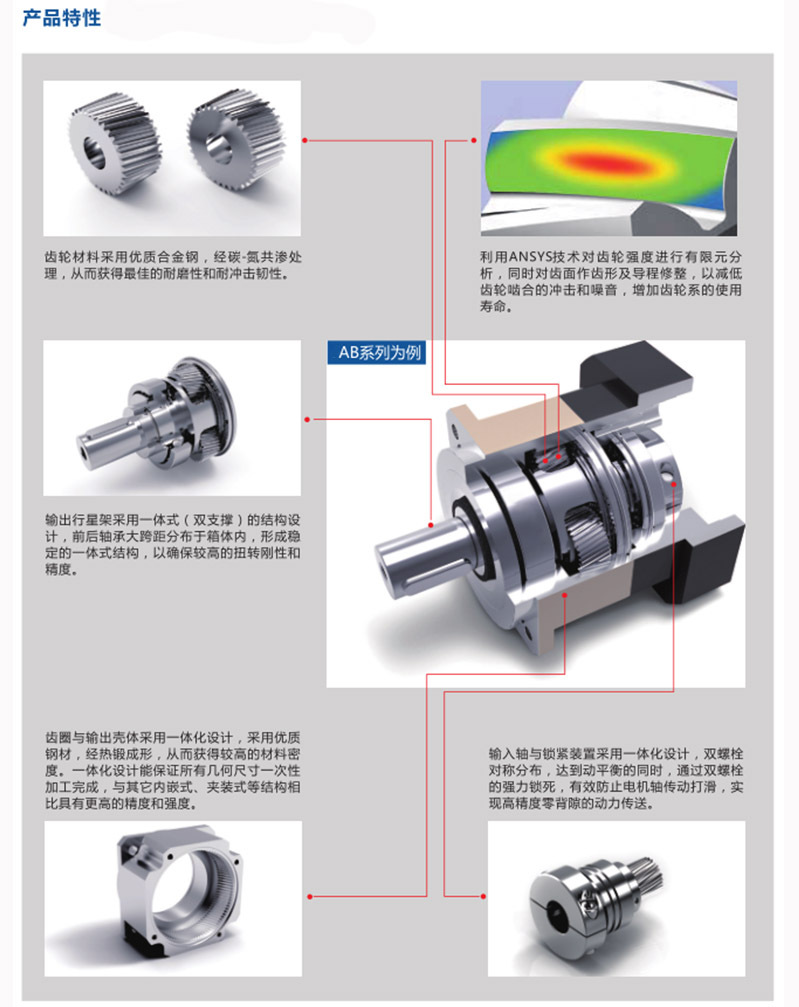 产品特性

齿轮材料采用优质合金钢，经碳-氮共渗处理，从而获得最佳的耐磨性和耐冲击韧性。

利用ANSYS技术对齿轮强度进行有限元分析，同时对齿面作齿形及导程修整，以减低齿轮啮合的冲击和噪音，增加齿轮系的使用寿命。

AB系列为例

输出行星架采用一体式（双支撑）的结构设计，前后轴承大跨距分布于箱体内，形成稳定的一体式结构，以确保较高的扭转刚性和精度。

齿圈与输出壳体采用一体化设计，采用优质钢材，经热锻成形，从而获得较高的材料密度。一体化设计能保证所有几何尺寸一次性加工完成，与其它内嵌式、夹装式等结构相比具有更高的精度和强度。

输入轴与锁紧装置采用一体化设计，双螺栓对称分布，达到动平衡的同时，通过双螺栓的强力锁死，有效防止电机轴传动打滑，实现高精度零背隙的动力传送。