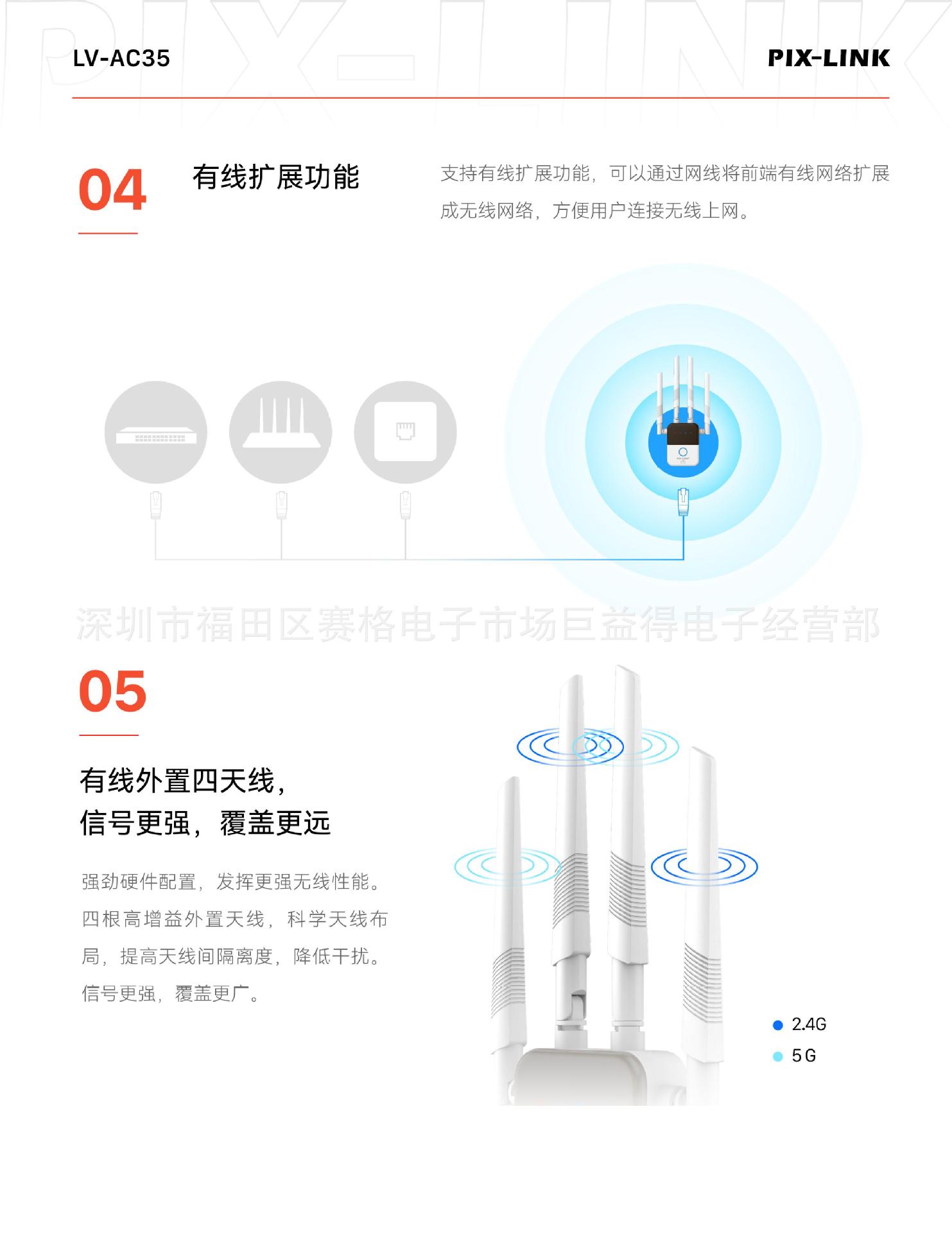 LV-AC35

PIX-LINK

04

有线扩展功能

支持有线扩展功能，可以通过网线将前端有线网络扩展成无线网络，方便用户连接无线上网。

深圳市福田区赛格电子市场巨益得电子经营部

05

有线外置四天线，
信号更强，覆盖更远

强劲硬件配置，发挥更强无线性能。四根高增益外置天线，科学天线布局，提高天线间隔离度，降低干扰。信号更强，覆盖更广。

2.4G
5G