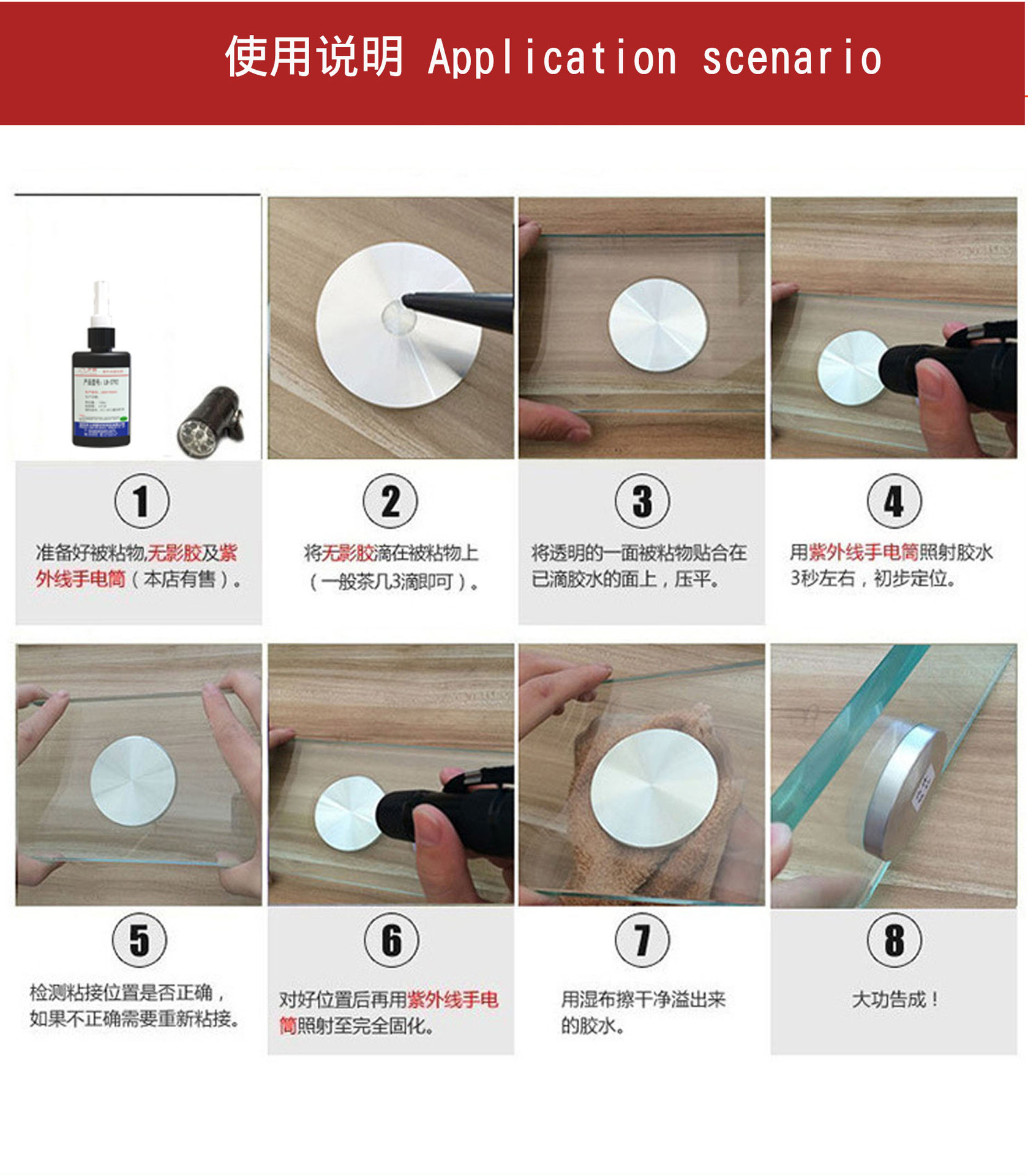 使用说明 Application scenario

1
准备好被粘物,无影胶及紫外线手电筒（本店有售）。

2
将无影胶滴在被粘物上（一般茶几3滴即可）。

3
将透明的一面被粘物贴合在已滴胶水的面上，压平。

4
用紫外线手电筒照射胶水3秒左右，初步定位。

5
检测粘接位置是否正确，如果不正确需要重新粘接。

6
对好位置后再用紫外线手电筒照射至完全固化。

7
用湿布擦干净溢出来的胶水。

8
大功告成！