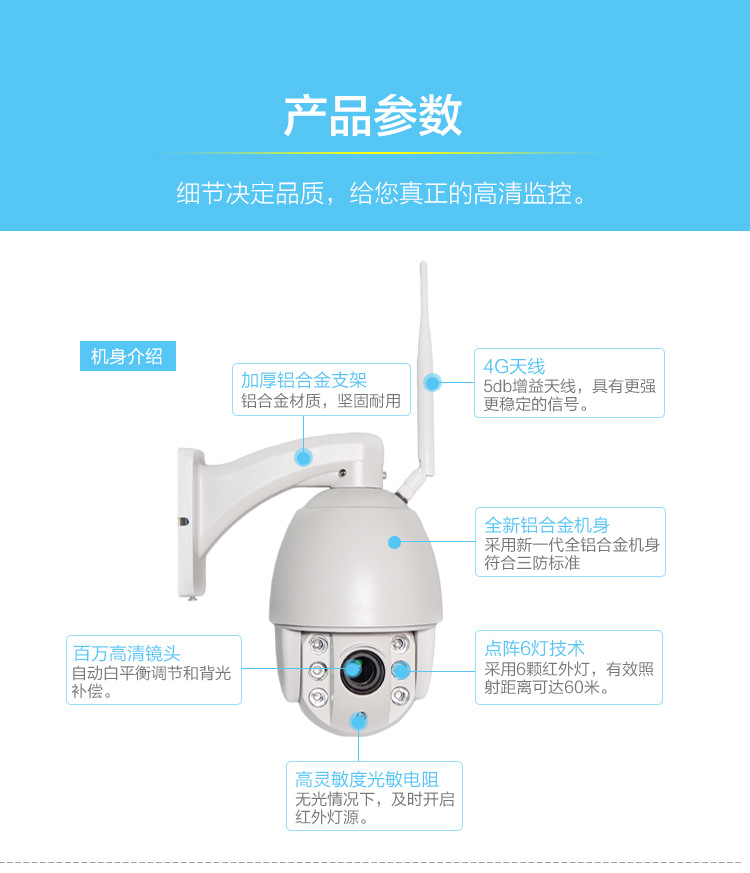 产品参数

细节决定品质，给您真正的高清监控。

机身介绍

加厚铝合金支架
铝合金材质，坚固耐用

4G天线
5db增益天线，具有更强更稳定的信号。

全新铝合金机身
采用新一代全铝合金机身符合三防标准

百万高清镜头
自动白平衡调节和背光补偿。

点阵6灯技术
采用6颗红外灯，有效照射距离可达60米。

高灵敏度光敏电阻
无光情况下，及时开启红外灯源。