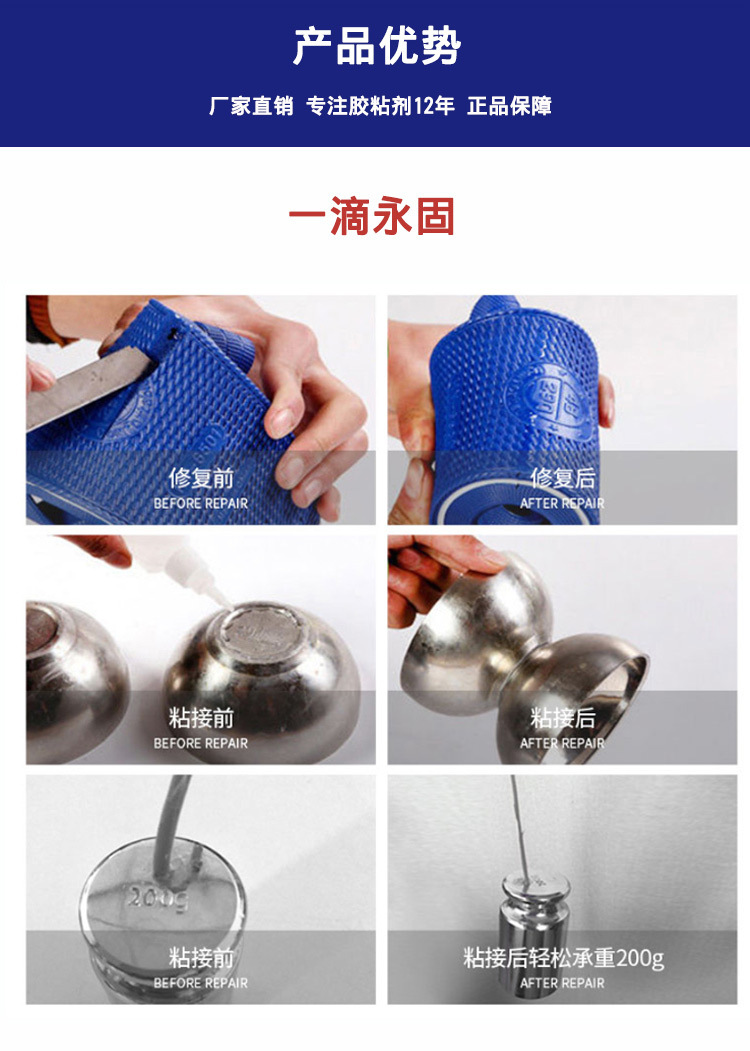 产品优势

厂家直销 专注胶粘剂12年 正品保障

一滴永固

修复前
BEFORE REPAIR

修复后
AFTER REPAIR

粘接前
BEFORE REPAIR

粘接后
AFTER REPAIR

200g

粘接前
BEFORE REPAIR

粘接后轻松承重200g
AFTER REPAIR