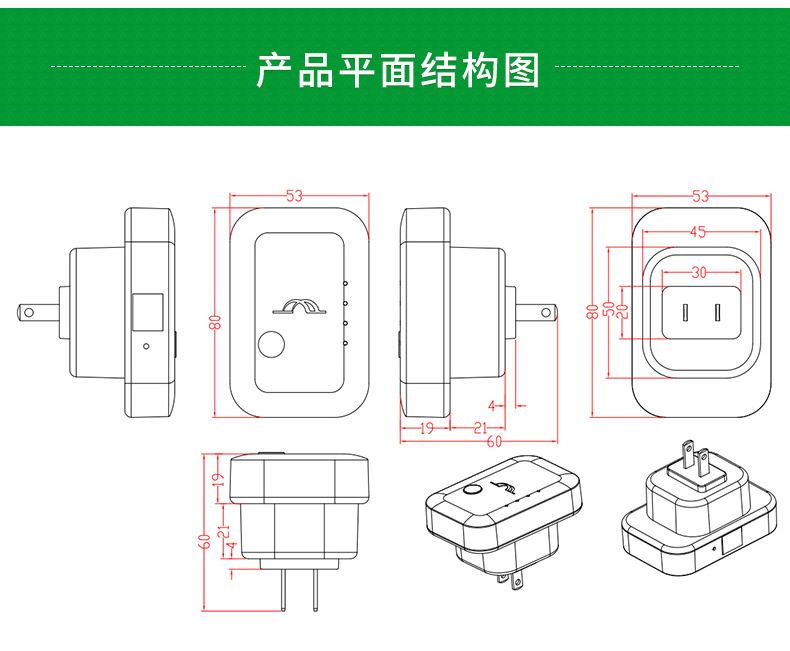 产品平面结构图

53
80

4
19
21
60

53
45
30
80
50
20

19
21
4
60