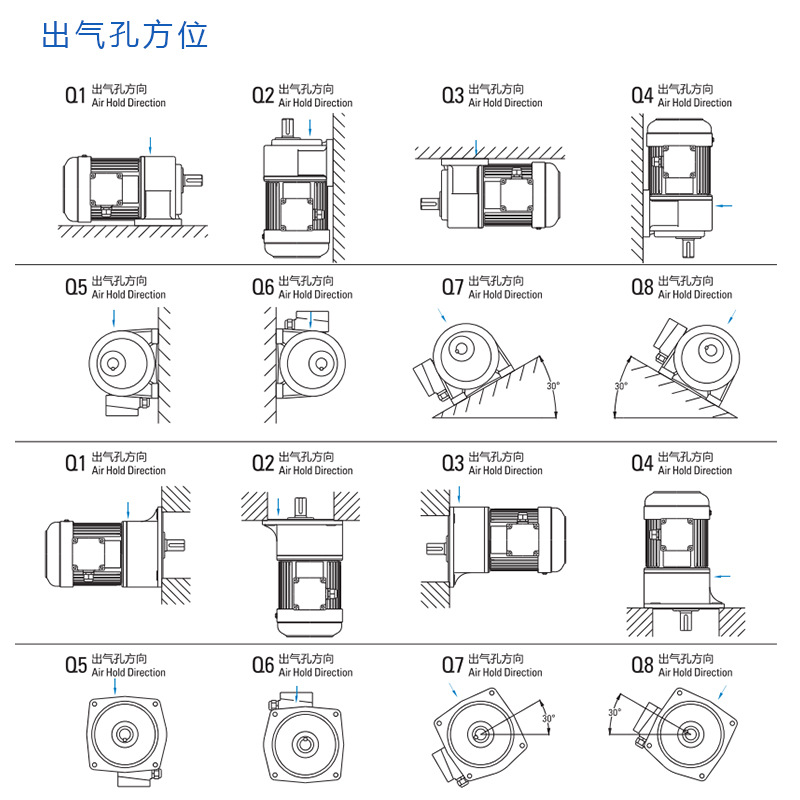 出气孔方位

Q1 出气孔方向 Air Hold Direction

Q2 出气孔方向 Air Hold Direction

Q3 出气孔方向 Air Hold Direction

Q4 出气孔方向 Air Hold Direction

Q5 出气孔方向 Air Hold Direction

Q6 出气孔方向 Air Hold Direction

Q7 出气孔方向 Air Hold Direction

30°

Q8 出气孔方向 Air Hold Direction

30°

Q1 出气孔方向 Air Hold Direction

Q2 出气孔方向 Air Hold Direction

Q3 出气孔方向 Air Hold Direction

Q4 出气孔方向 Air Hold Direction

Q5 出气孔方向 Air Hold Direction

Q6 出气孔方向 Air Hold Direction

Q7 出气孔方向 Air Hold Direction

30°

Q8 出气孔方向 Air Hold Direction

30°