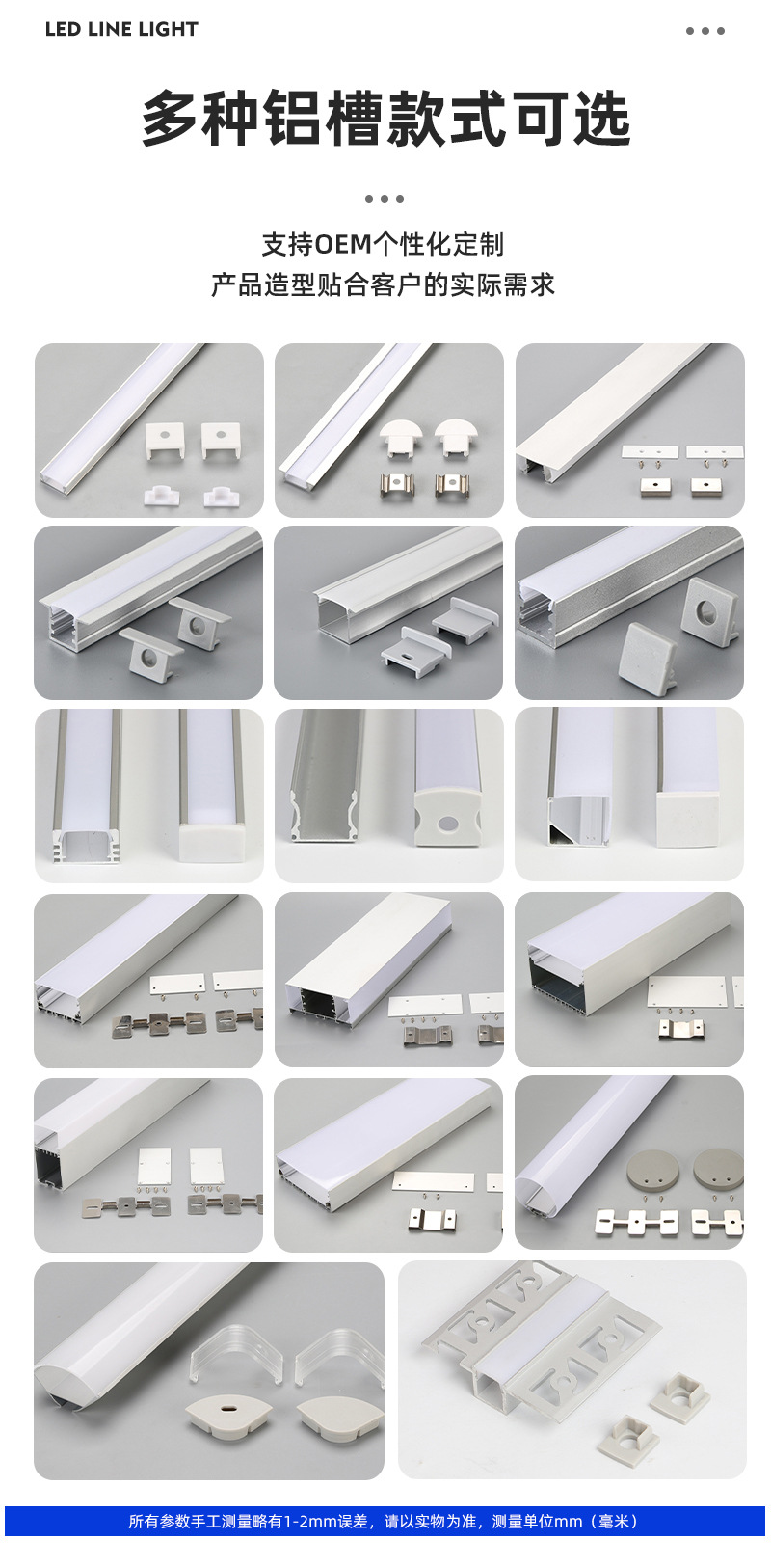 LED LINE LIGHT

多种铝槽款式可选

支持OEM个性化定制
产品造型贴合客户的实际需求

所有参数手工测量略有1-2mm误差，请以实物为准，测量单位mm（毫米）