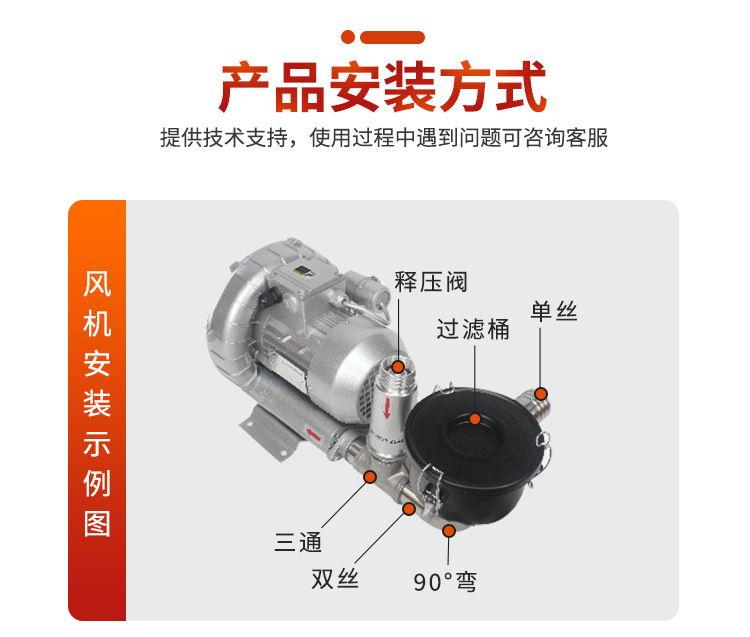 产品安装方式

提供技术支持，使用过程中遇到问题可咨询客服

风机安装示例图

释压阀
过滤桶
单丝
三通
双丝
90°弯