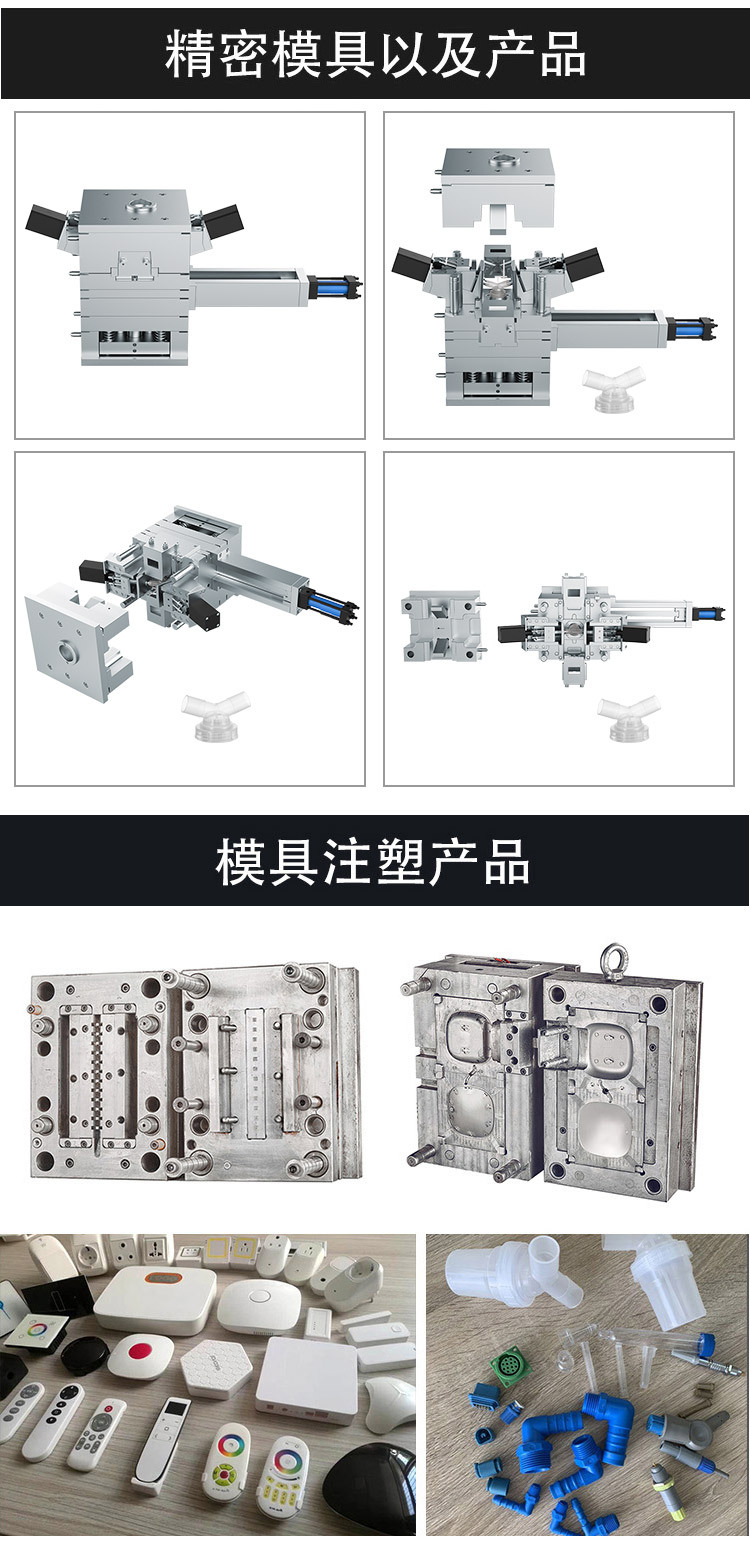 精密模具以及产品

模具注塑产品