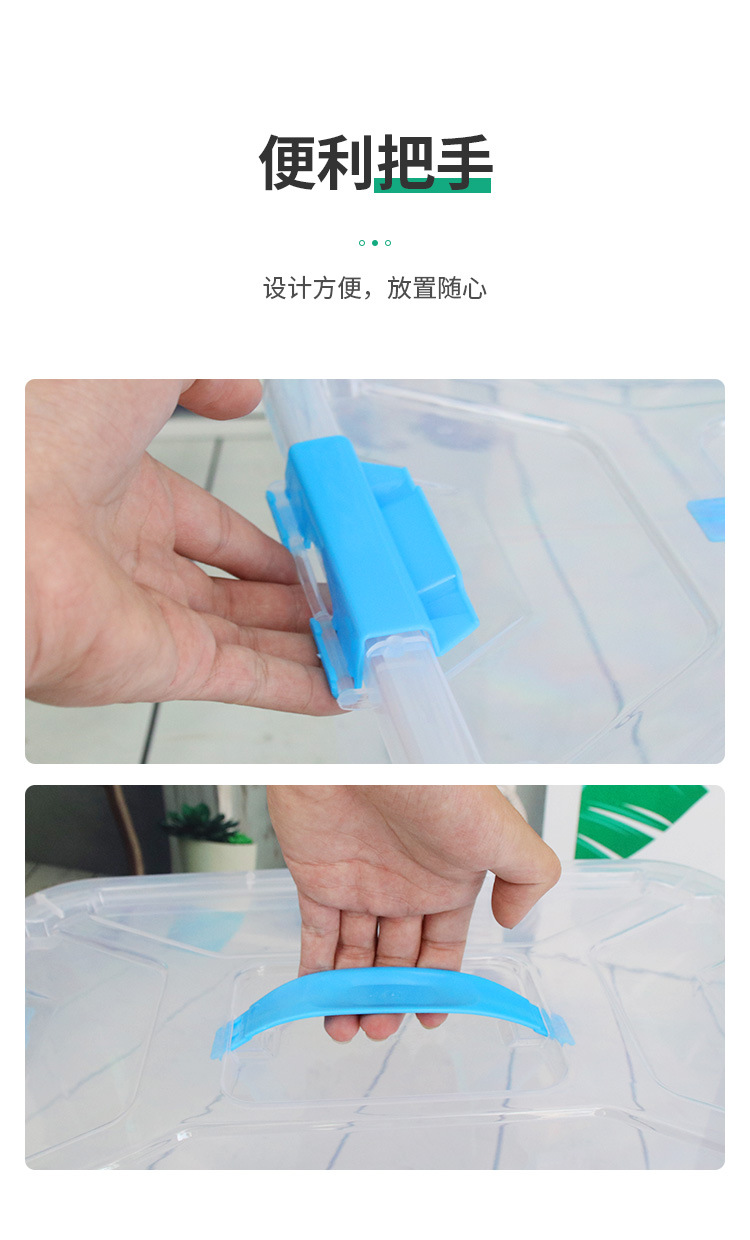 便利把手

设计方便，放置随心