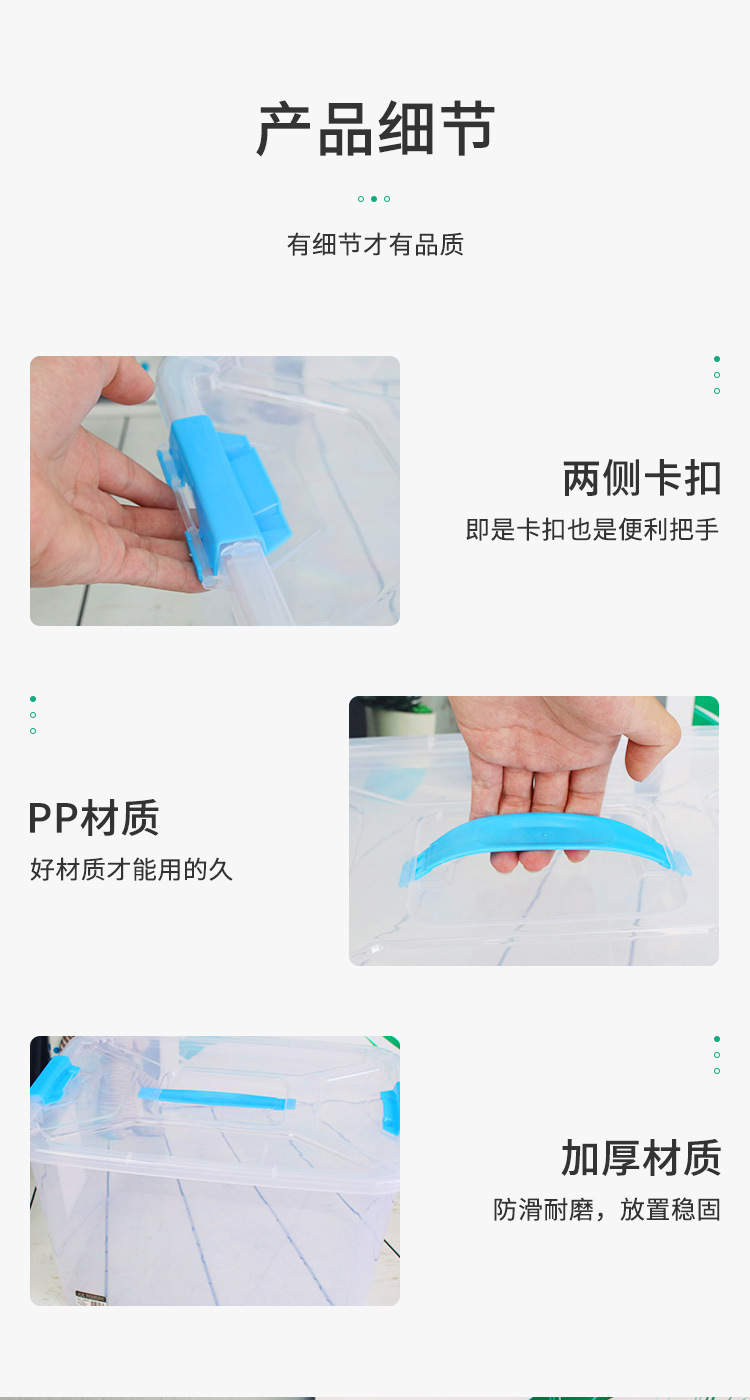 产品细节

有细节才有品质

两侧卡扣

即是卡扣也是便利把手

PP材质

好材质才能用的久

加厚材质

防滑耐磨，放置稳固