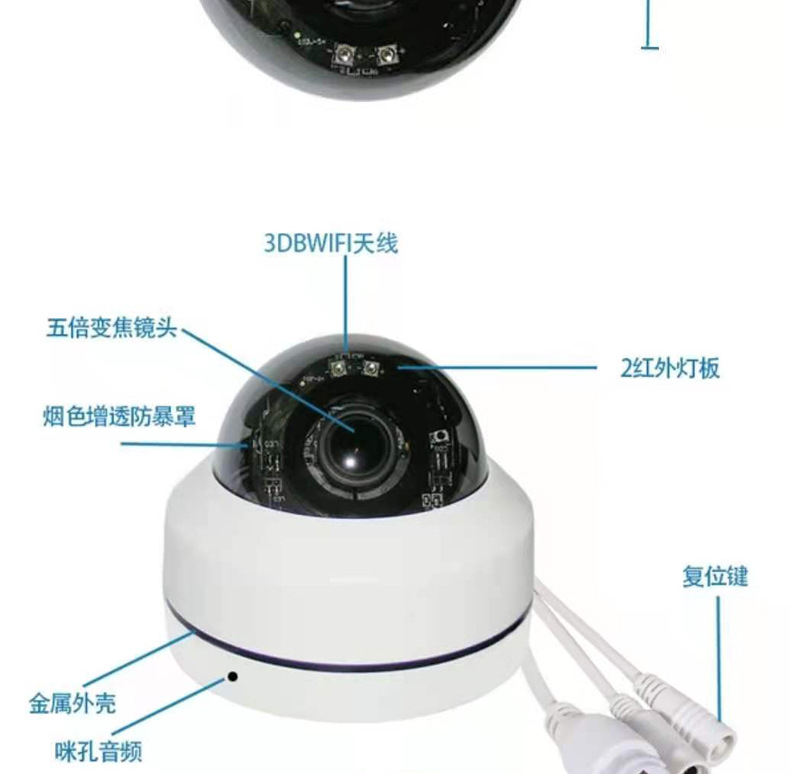 3DBWIFI天线

五倍变焦镜头

2红外灯板

烟色增透防暴罩

复位键

金属外壳

咪孔音频