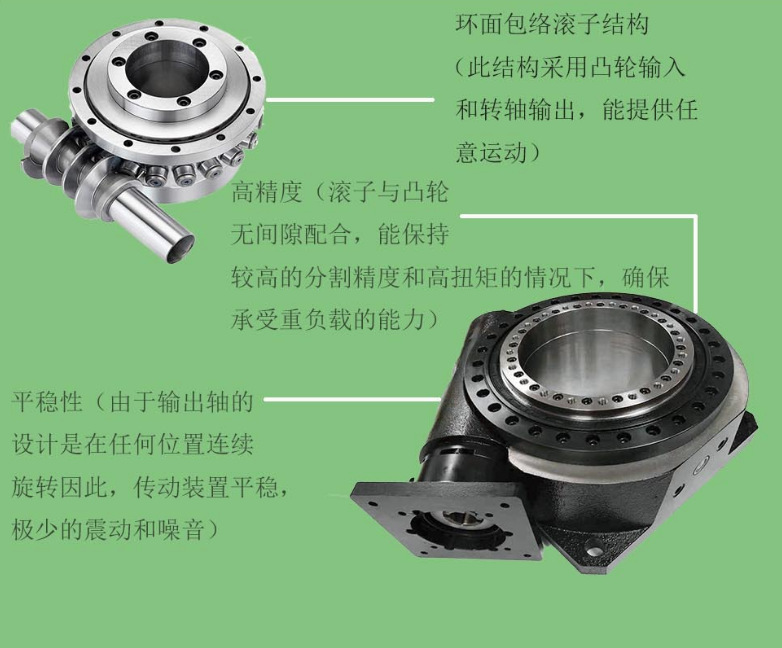 环面包络滚子结构（此结构采用凸轮输入和转轴输出，能提供任意运动）

高精度（滚子与凸轮无间隙配合，能保持较高的分割精度和高扭矩的情况下，确保承受重负载的能力）

平稳性（由于输出轴的设计是在任何位置连续旋转因此，传动装置平稳，极少的震动和噪音）