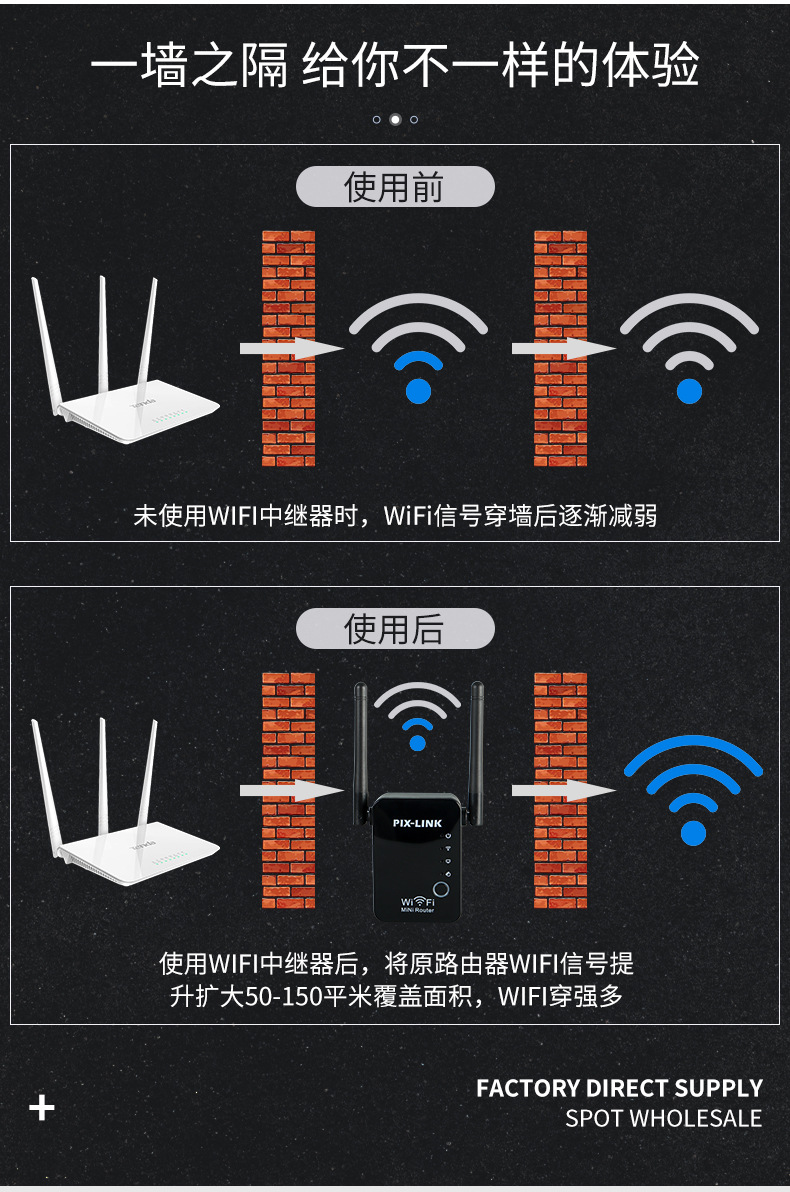 一墙之隔 给你不一样的体验

使用前

Tenda

未使用WIFI中继器时，WiFi信号穿墙后逐渐减弱

使用后

Tenda

PIX-LINK

WiFi
MiNi Router

使用WIFI中继器后，将原路由器WIFI信号提升扩大50-150平米覆盖面积，WIFI穿强多

+

FACTORY DIRECT SUPPLY
SPOT WHOLESALE