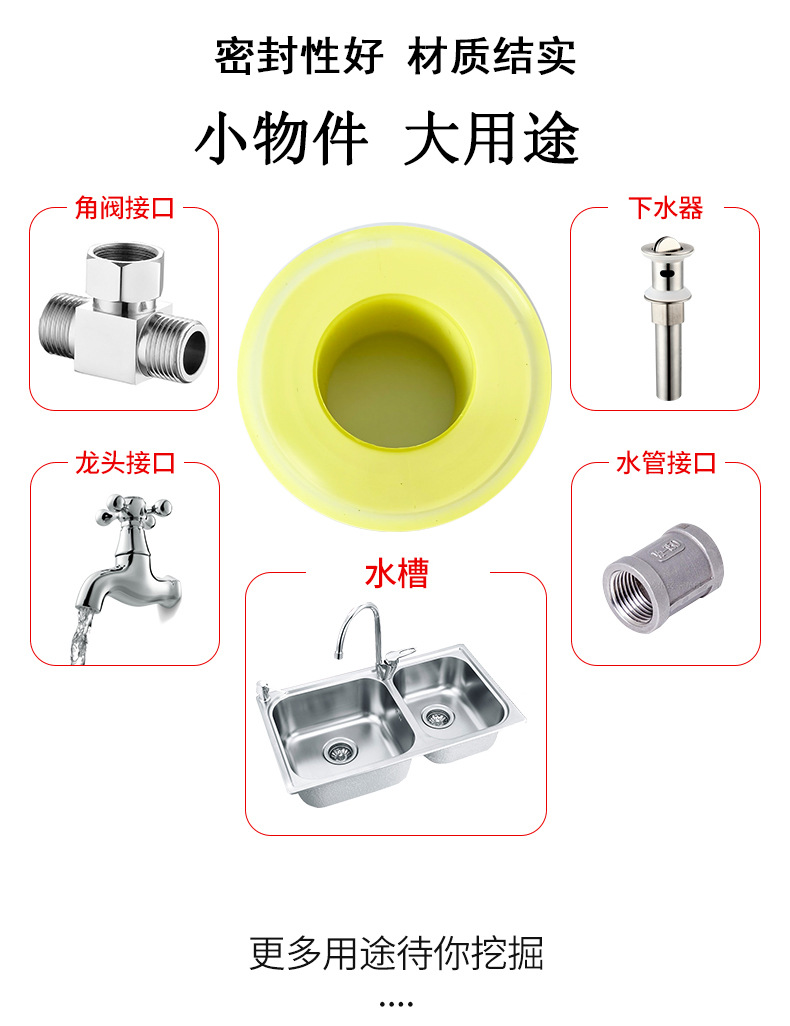 密封性好 材质结实

小物件 大用途

角阀接口

下水器

龙头接口

水管接口

水槽

更多用途待你挖掘

....