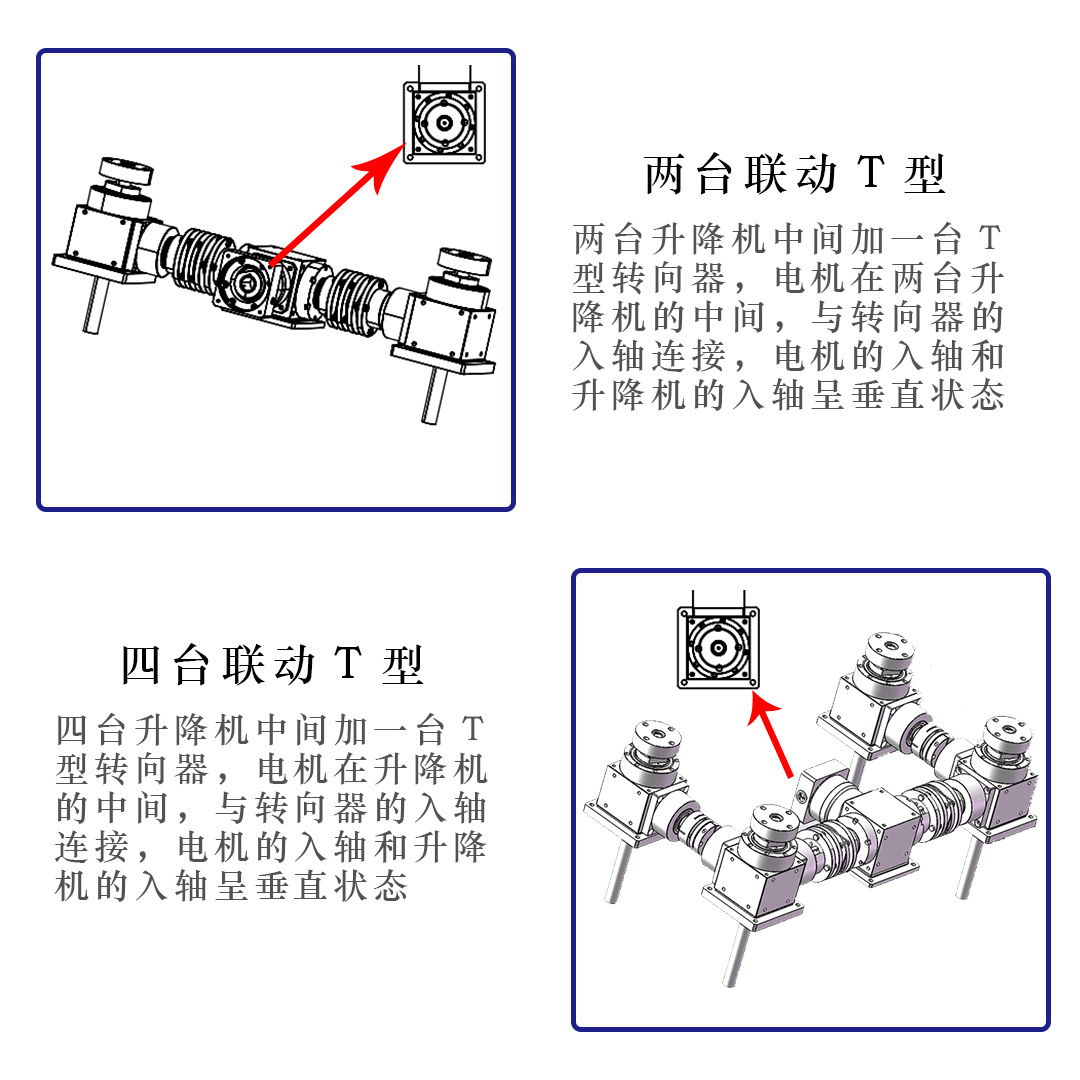 两台联动 T 型

两台升降机中间加一台 T 型转向器，电机在两台升降机的中间，与转向器的入轴连接，电机的入轴和升降机的入轴呈垂直状态

四台联动 T 型

四台升降机中间加一台 T 型转向器，电机在升降机的中间，与转向器的入轴连接，电机的入轴和升降机的入轴呈垂直状态