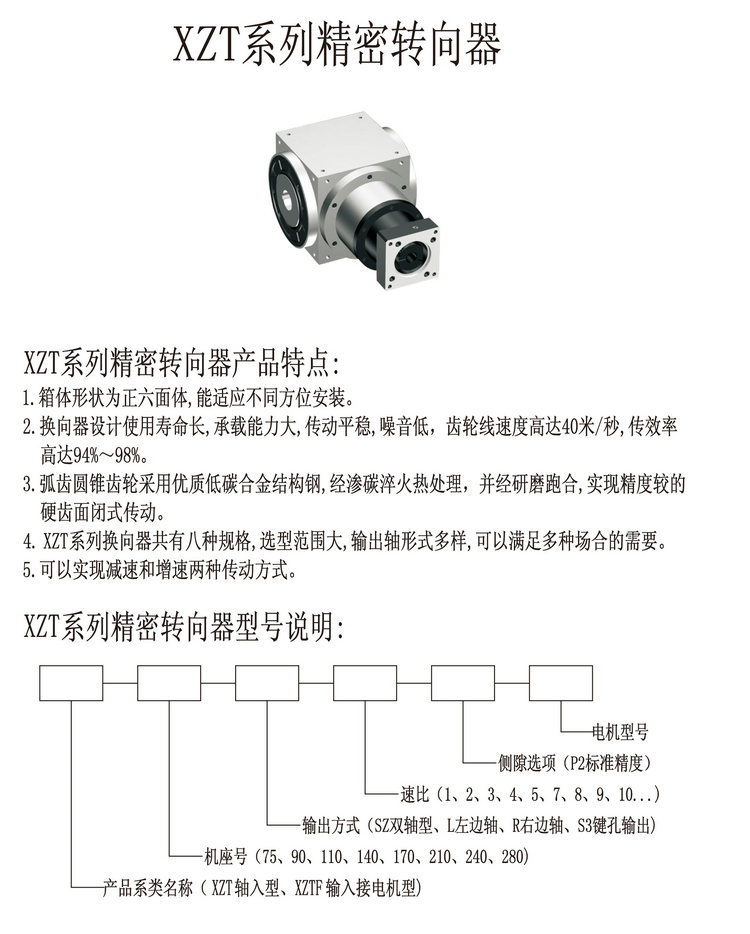 XZT系列精密转向器

XZT系列精密转向器产品特点:
1.箱体形状为正六面体,能适应不同方位安装。
2.换向器设计使用寿命长,承载能力大,传动平稳,噪音低，齿轮线速度高达40米/秒,传效率高达94%～98%。
3.弧齿圆锥齿轮采用优质低碳合金结构钢,经渗碳淬火热处理，并经研磨跑合,实现精度较的硬齿面闭式传动。
4. XZT系列换向器共有八种规格,选型范围大,输出轴形式多样,可以满足多种场合的需要。
5.可以实现减速和增速两种传动方式。

XZT系列精密转向器型号说明:

电机型号
侧隙选项（P2标准精度）
速比（1、2、3、4、5、7、8、9、10...）
输出方式（SZ双轴型、L左边轴、R右边轴、S3键孔输出）
机座号（75、90、110、140、170、210、240、280）
产品系类名称（XZT轴入型、XZTF输入接电机型）