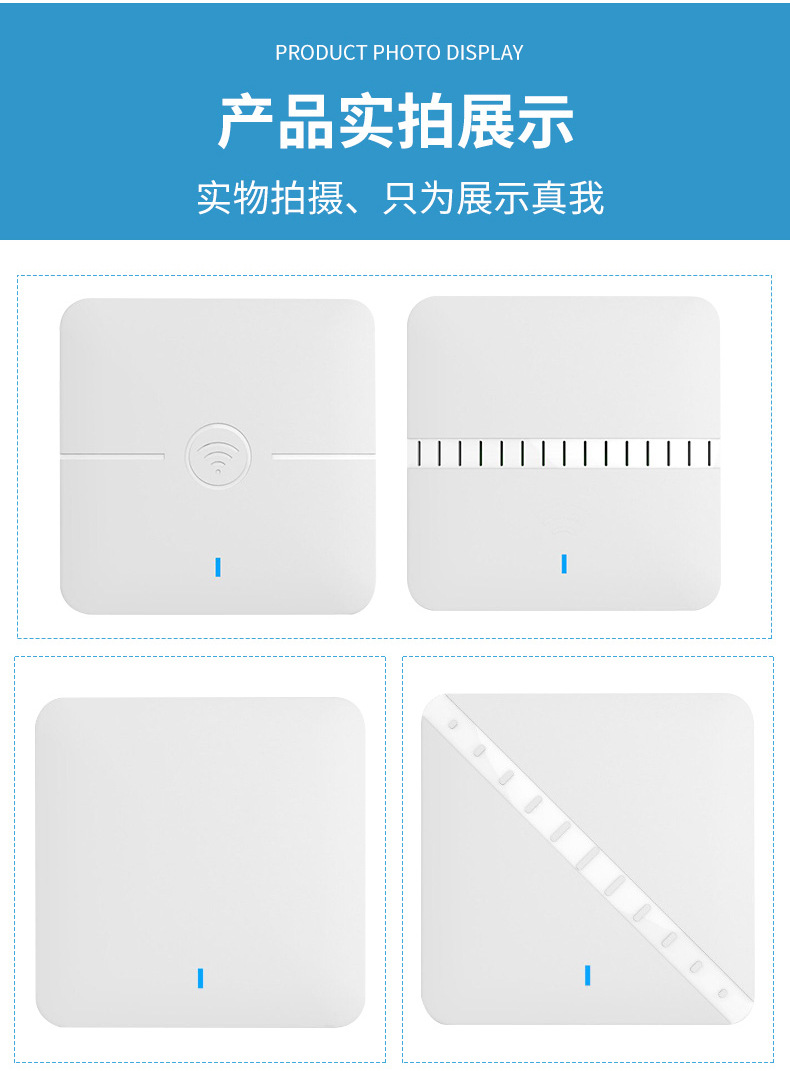 PRODUCT PHOTO DISPLAY

产品实拍展示

实物拍摄、只为展示真我