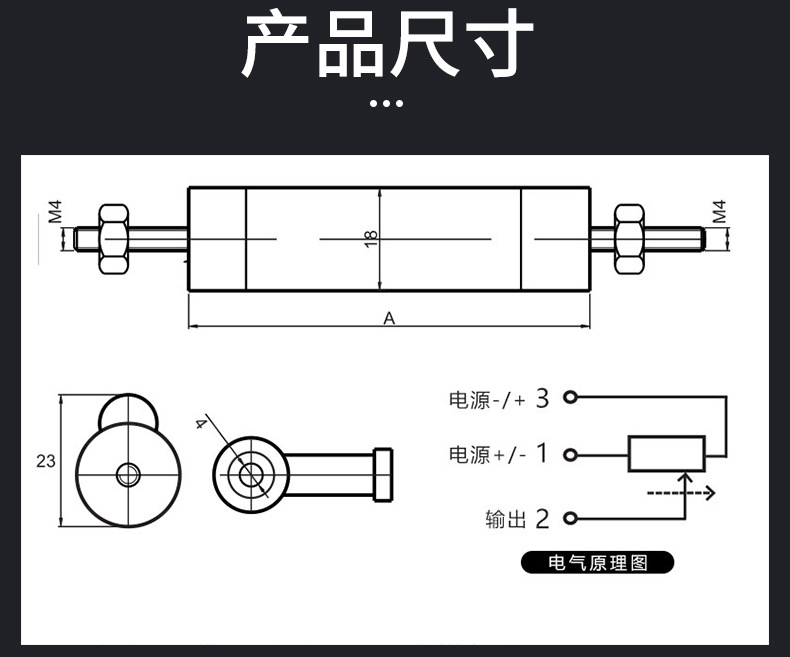 产品尺寸

M4

18

M4

A

23

4

电源-/+ 3

电源+/- 1

输出 2

电气原理图