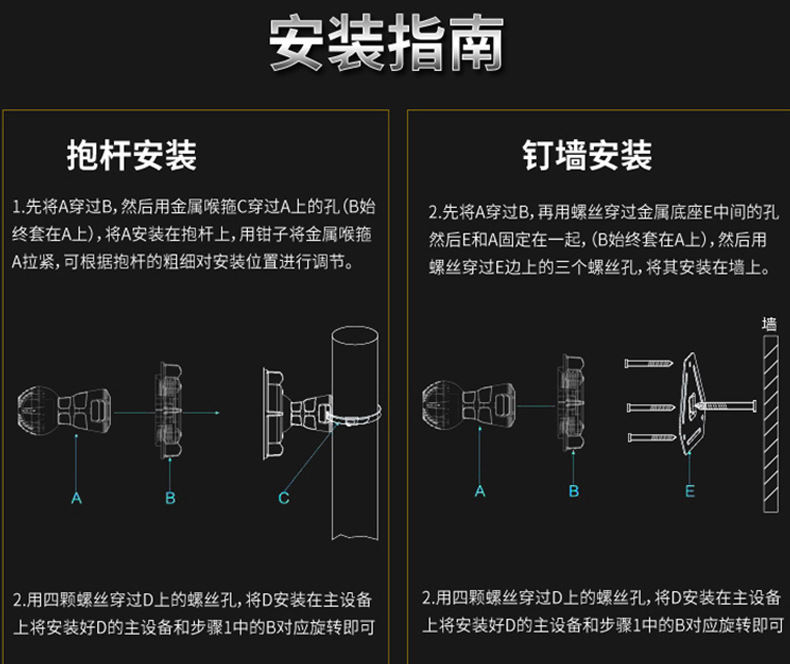 安装指南

抱杆安装

1.先将A穿过B，然后用金属喉箍C穿过A上的孔（B始终套在A上），将A安装在抱杆上，用钳子将金属喉箍A拉紧，可根据抱杆的粗细对安装位置进行调节。

A

B

C

2.用四颗螺丝穿过D上的螺丝孔，将D安装在主设备上将安装好D的主设备和步骤1中的B对应旋转即可

钉墙安装

2.先将A穿过B，再用螺丝穿过金属底座E中间的孔然后E和A固定在一起，（B始终套在A上），然后用螺丝穿过E边上的三个螺丝孔，将其安装在墙上。

墙

A

B

E

2.用四颗螺丝穿过D上的螺丝孔，将D安装在主设备上将安装好D的主设备和步骤1中的B对应旋转即可