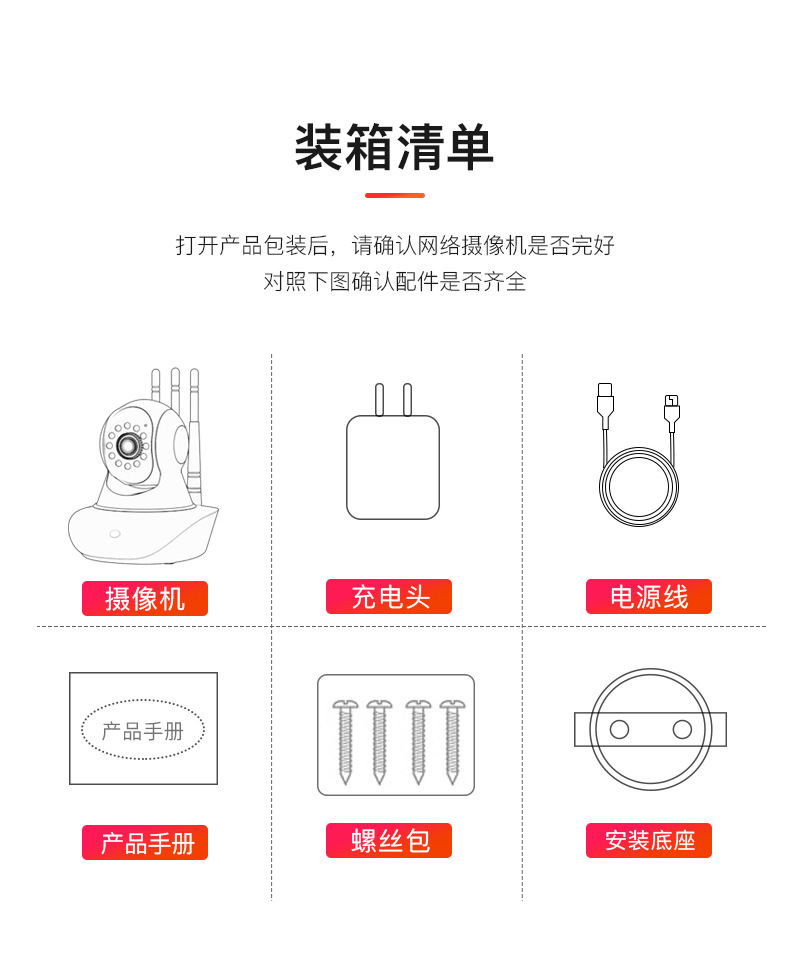 装箱清单

打开产品包装后，请确认网络摄像机是否完好
对照下图确认配件是否齐全

摄像机

充电头

电源线

产品手册

产品手册

螺丝包

安装底座