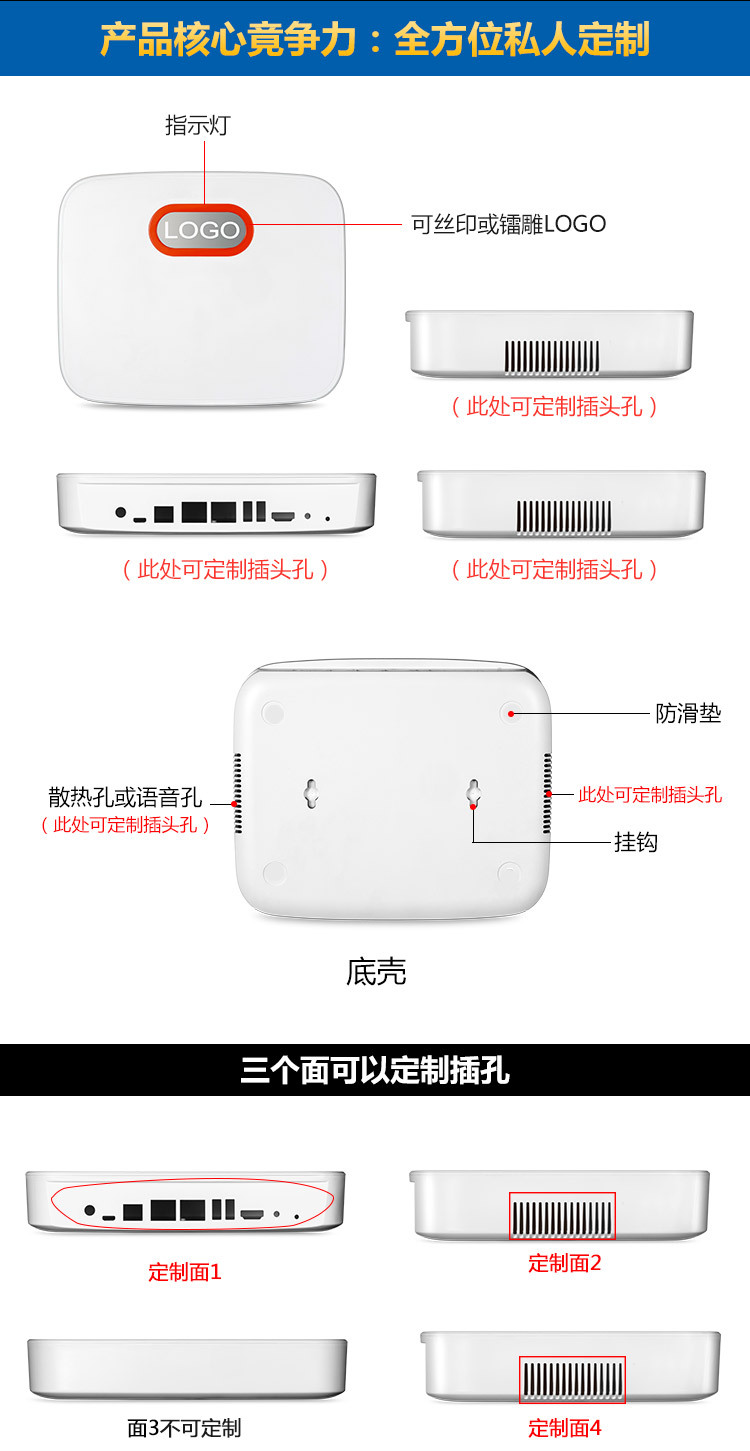 产品核心竞争力：全方位私人定制

指示灯

LOGO

可丝印或镭雕LOGO

（此处可定制插头孔）

（此处可定制插头孔）

（此处可定制插头孔）

防滑垫

散热孔或语音孔

（此处可定制插头孔）

此处可定制插头孔

挂钩

底壳

三个面可以定制插孔

定制面1

定制面2

面3不可定制

定制面4