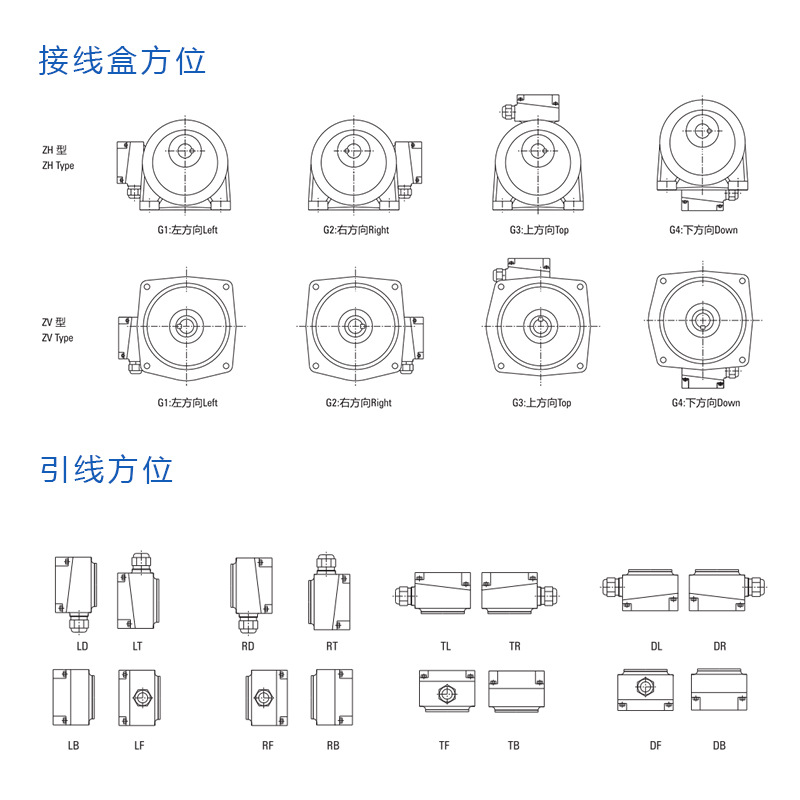 接线盒方位

ZH 型
ZH Type

G1:左方向Left
G2:右方向Right
G3:上方向Top
G4:下方向Down

ZV 型
ZV Type

G1:左方向Left
G2:右方向Right
G3:上方向Top
G4:下方向Down

引线方位

LD LT RD RT TL TR DL DR

LB LF RF RB TF TB DF DB