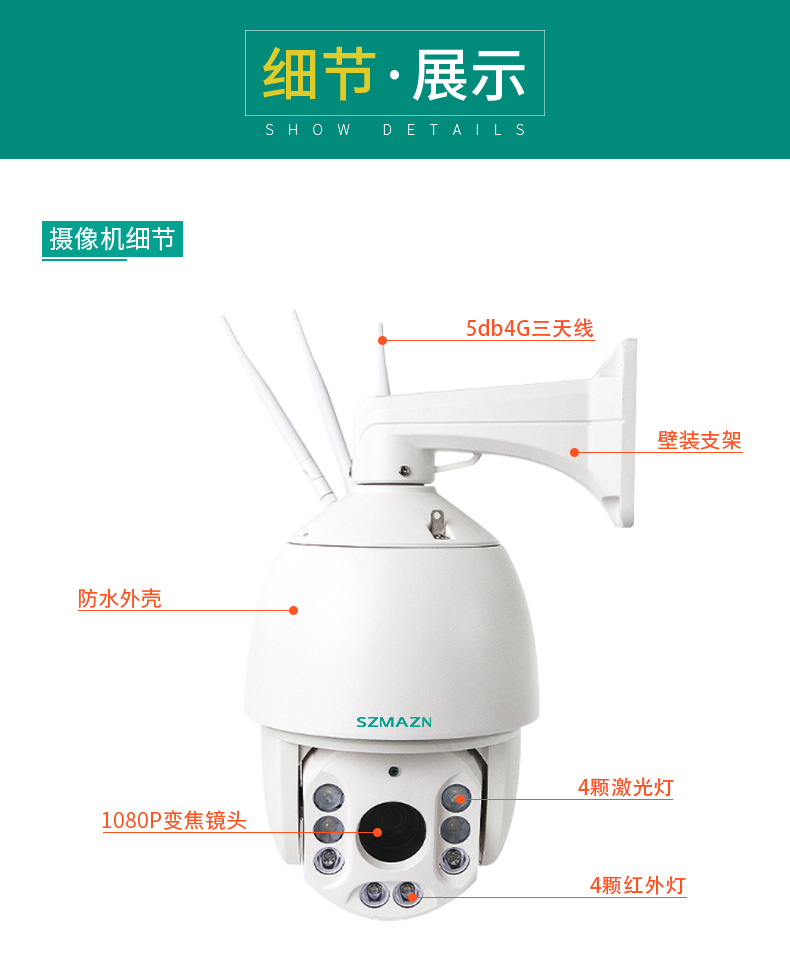 细节·展示
SHOW DETAILS

摄像机细节

5db4G三天线

壁装支架

防水外壳

SZMAZN

4颗激光灯

1080P变焦镜头

4颗红外灯