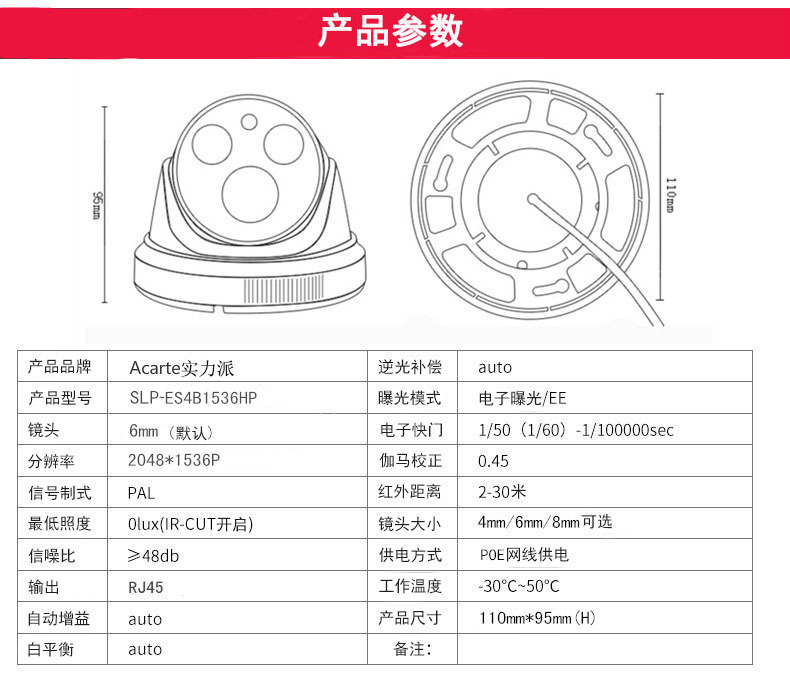 产品参数

96mm

110mm

| 产品品牌 | Acarte实力派 | 逆光补偿 | auto |
|---|---|---|---|
| 产品型号 | SLP-ES4B1536HP | 曝光模式 | 电子曝光/EE |
| 镜头 | 6mm（默认） | 电子快门 | 1/50（1/60）-1/100000sec |
| 分辨率 | 2048*1536P | 伽马校正 | 0.45 |
| 信号制式 | PAL | 红外距离 | 2-30米 |
| 最低照度 | 0lux(IR-CUT开启) | 镜头大小 | 4mm/6mm/8mm可选 |
| 信噪比 | ≥48db | 供电方式 | POE网线供电 |
| 输出 | RJ45 | 工作温度 | -30°C~50°C |
| 自动增益 | auto | 产品尺寸 | 110mm*95mm(H) |
| 白平衡 | auto | 备注： | |