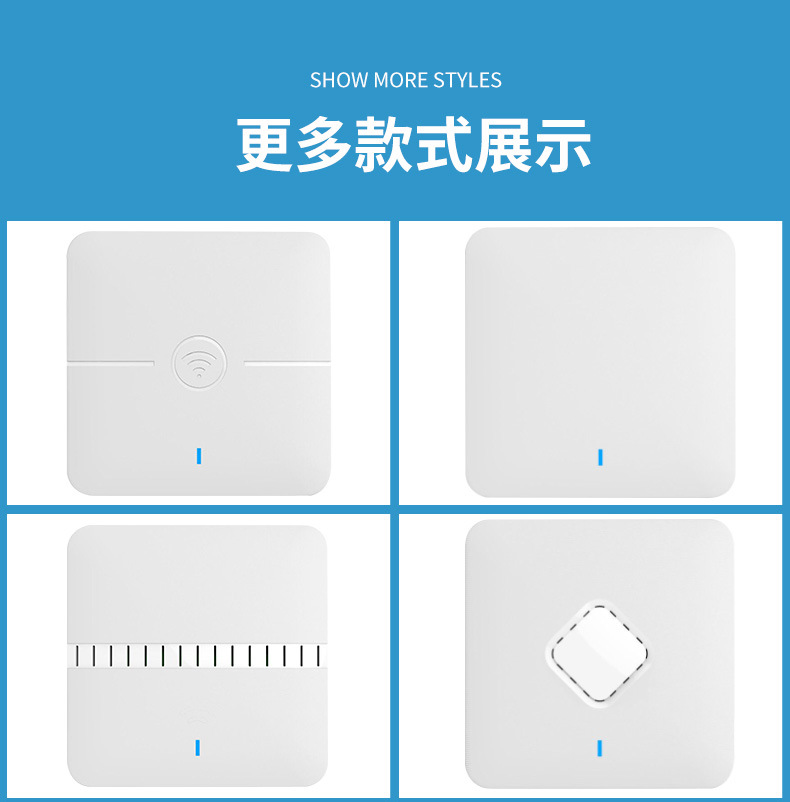 SHOW MORE STYLES

更多款式展示