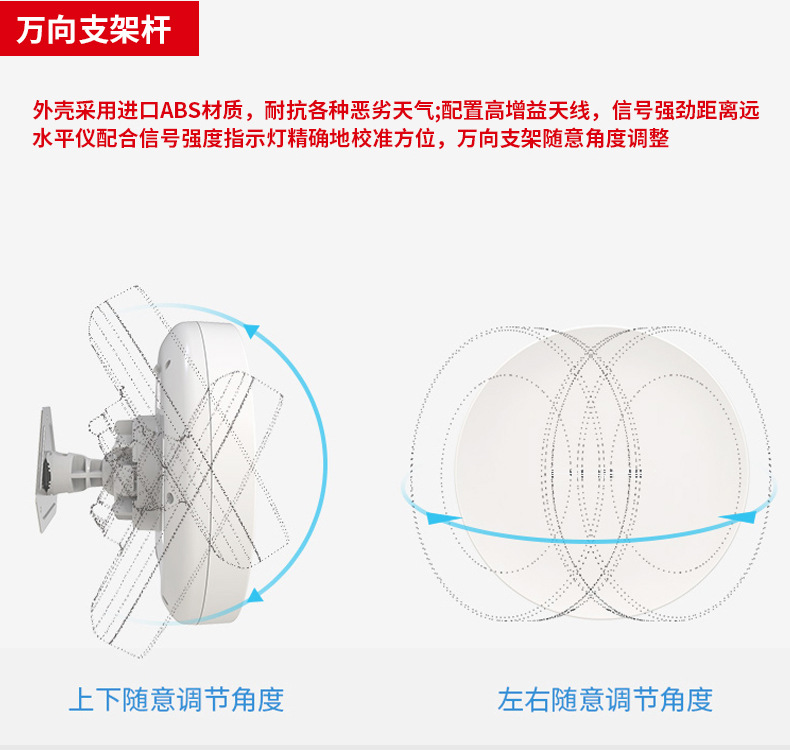 万向支架杆

外壳采用进口ABS材质，耐抗各种恶劣天气;配置高增益天线，信号强劲距离远
水平仪配合信号强度指示灯精确地校准方位，万向支架随意角度调整

上下随意调节角度

左右随意调节角度